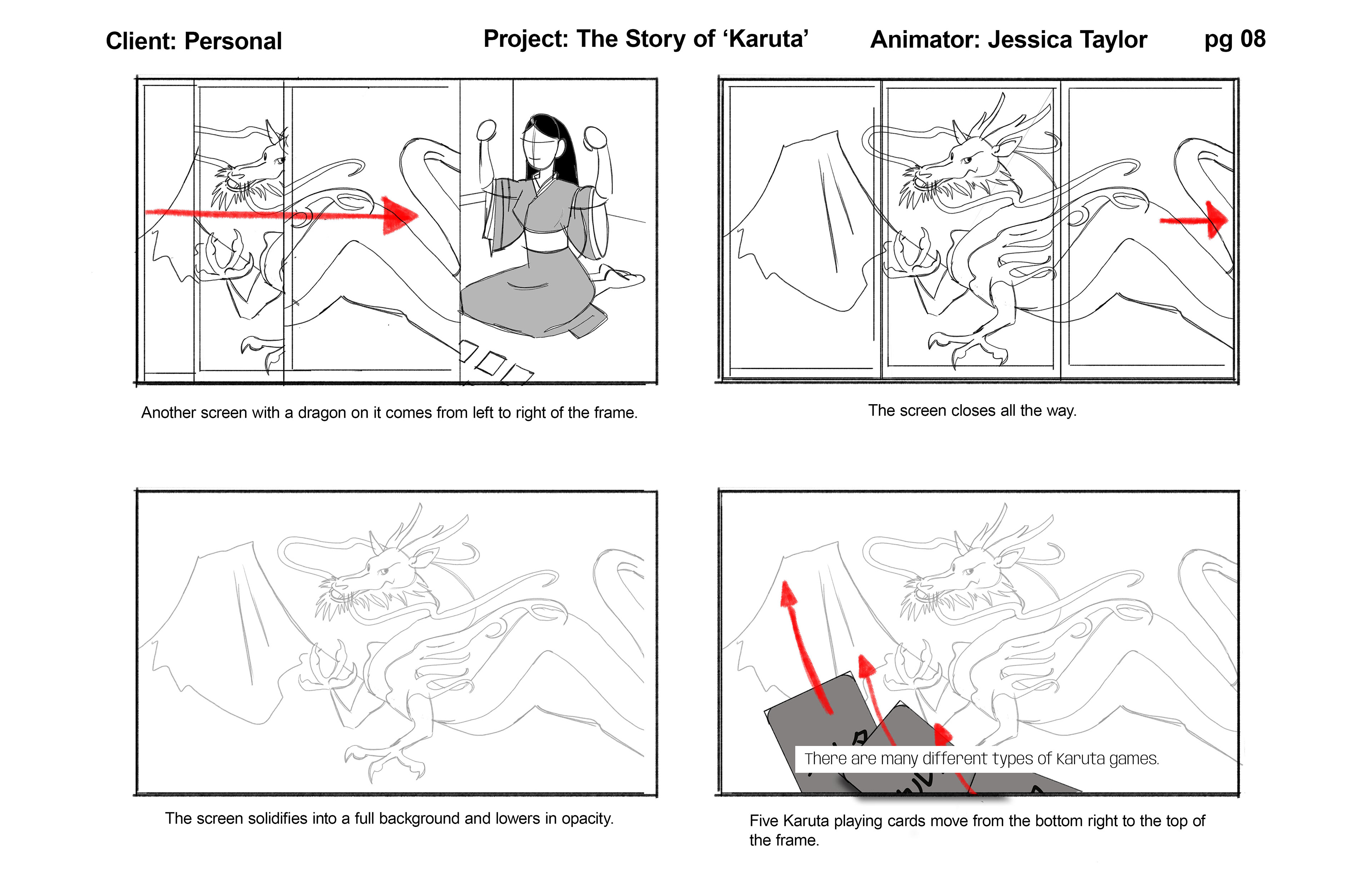 Client: Personal

Project: The Story of ‘Karuta’

Animator: Jessica Taylor

pg 08

Another screen with a dragon on it comes from left to right of the frame.

The screen closes all the way.

The screen solidifies into a full background and lowers in opacity.

There are many different types of Karuta games.

Five Karuta playing cards move from the bottom right to the top of the frame.