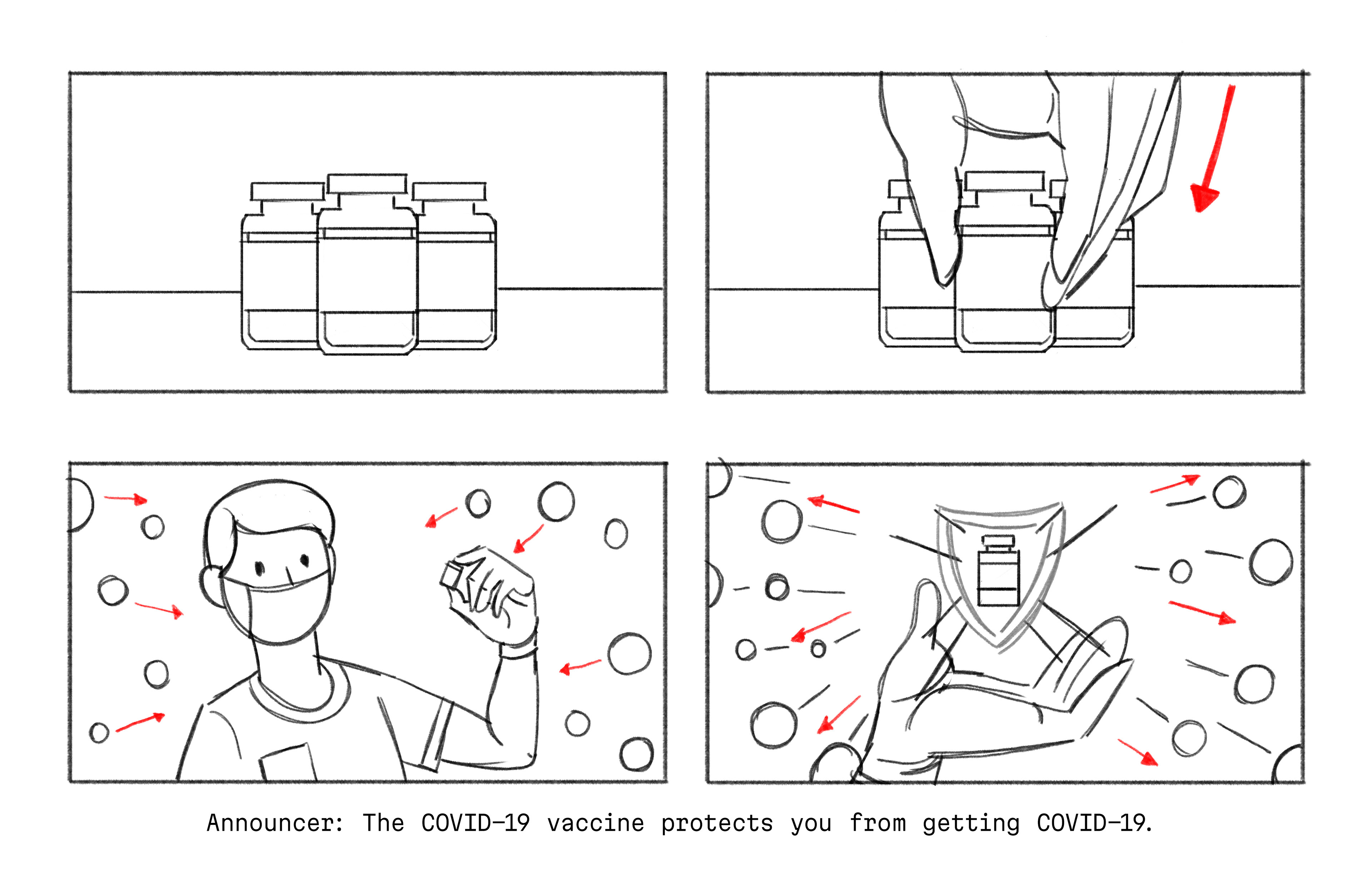 Announcer: The COVID-19 vaccine protects you from getting COVID-19.