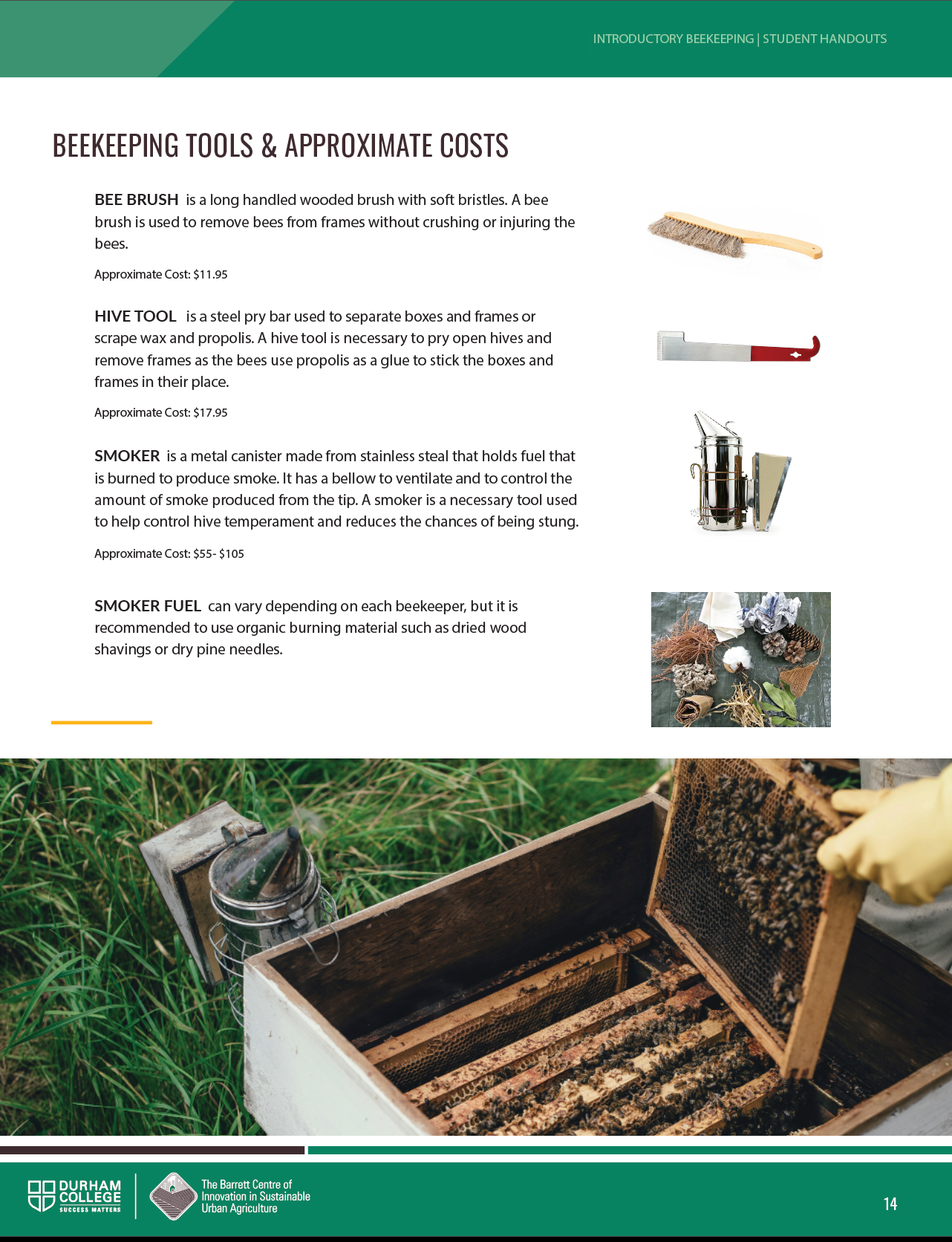 INTRODUCTORY BEEKEEPING | STUDENT HANDOUTS

BEEKEEPING TOOLS & APPROXIMATE COSTS

BEE BRUSH is a long handled wooded brush with soft bristles. A bee brush is used to remove bees from frames without crushing or injuring the bees.

Approximate Cost: $11.95

HIVE TOOL is a steel pry bar used to separate boxes and frames or scrape wax and propolis. A hive tool is necessary to pry open hives and remove frames as the bees use propolis as a glue to stick the boxes and frames in their place.

Approximate Cost: $17.95

SMOKER is a metal canister made from stainless steal that holds fuel that is burned to produce smoke. It has a bellow to ventilate and to control the amount of smoke produced from the tip. A smoker is a necessary tool used to help control hive temperament and reduces the chances of being stung.

Approximate Cost: $55- $105

SMOKER FUEL can vary depending on each beekeeper, but it is recommended to use organic burning material such as dried wood shavings or dry pine needles.

DURHAM COLLEGE SUCCESS MATTERS

The Barrett Centre of Innovation in Sustainable Urban Agriculture

14