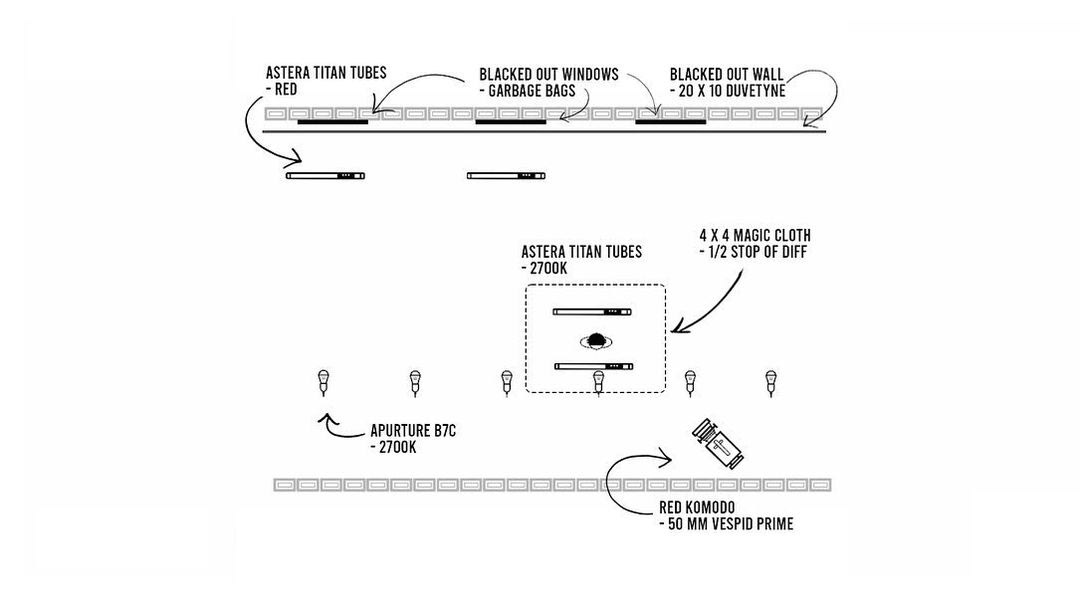 ASTERA TITAN TUBES
- RED

BLACKED OUT WINDOWS
- GARBAGE BAGS

BLACKED OUT WALL
- 20 X 10 DUVETYNE

ASTERA TITAN TUBES
- 2700K

4 X 4 MAGIC CLOTH
- 1/2 STOP OF DIFF

APURTURE B7C
- 2700K

RED KOMODO
- 50 MM VESPID PRIME