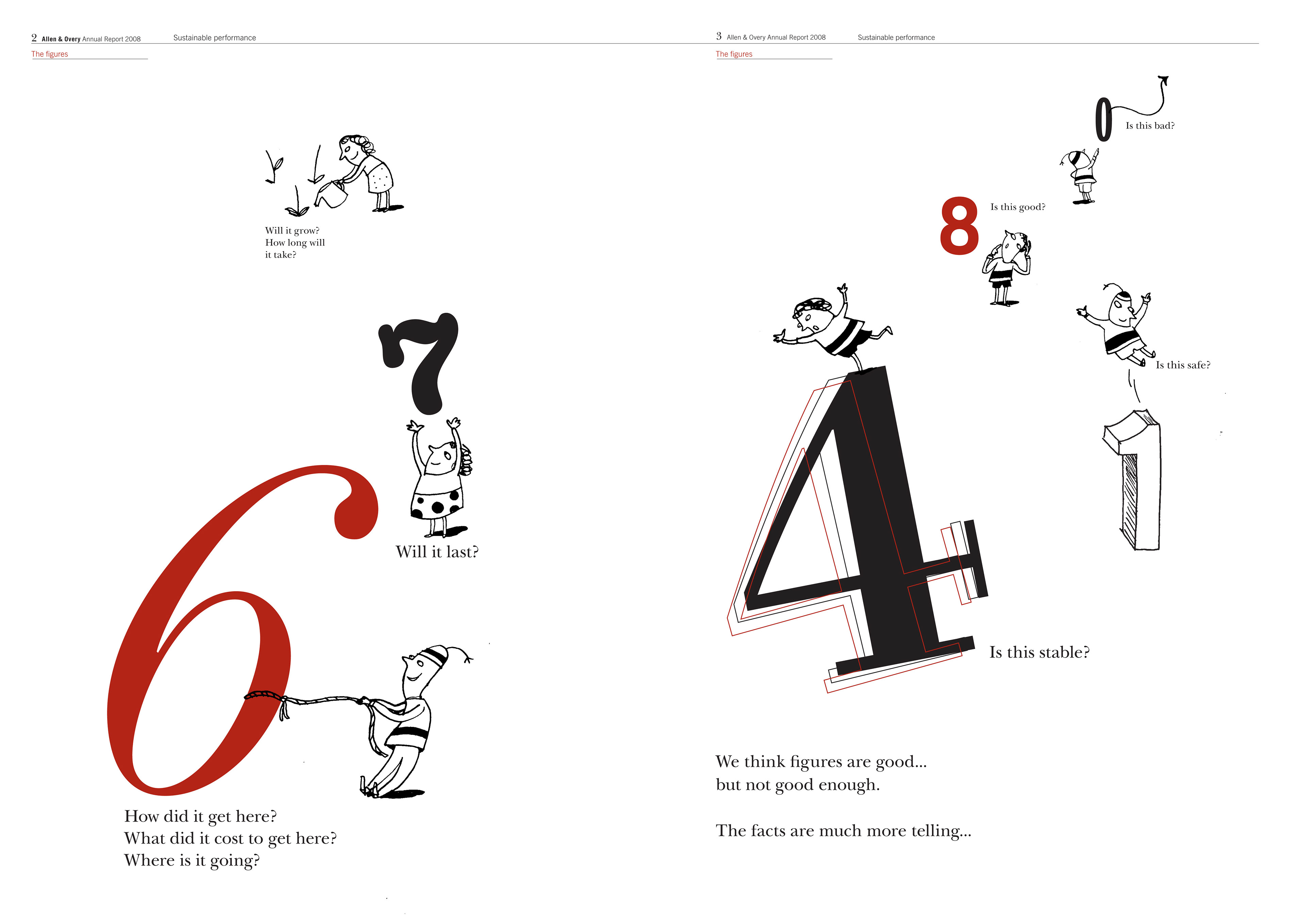 2 Allen & Overy Annual Report 2008 Sustainable performance

The figures

Will it grow?
How long will
it take?

7

Will it last?

6

How did it get here?
What did it cost to get here?
Where is it going?

3 Allen & Overy Annual Report 2008 Sustainable performance

The figures

0

Is this bad?

8

Is this good?

Is this safe?

1

4

Is this stable?

We think figures are good...
but not good enough.

The facts are much more telling...