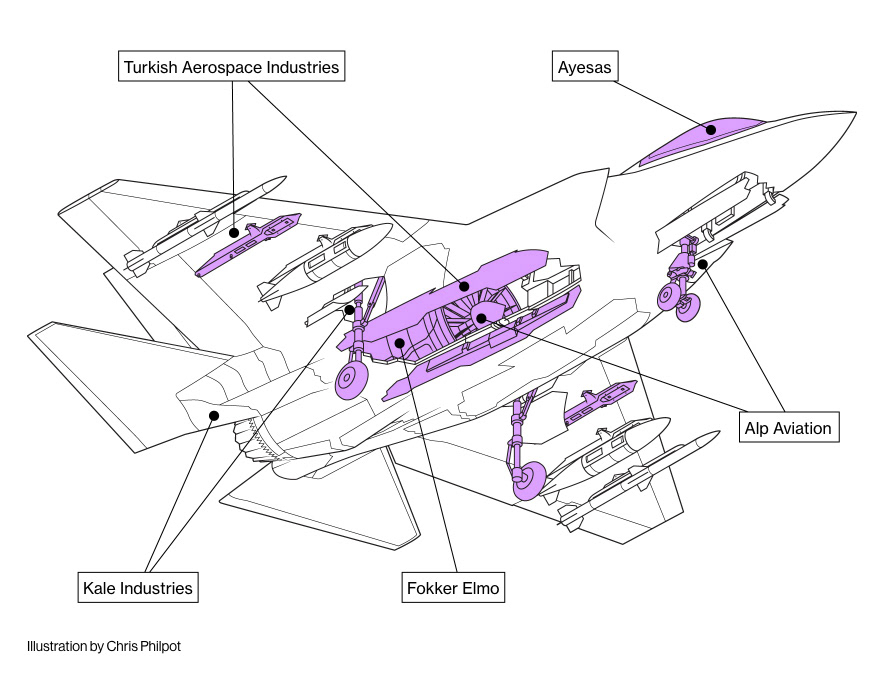 Turkish Aerospace Industries

Ayesas

Alp Aviation

Kale Industries

Fokker Elmo

Illustration by Chris Philpot