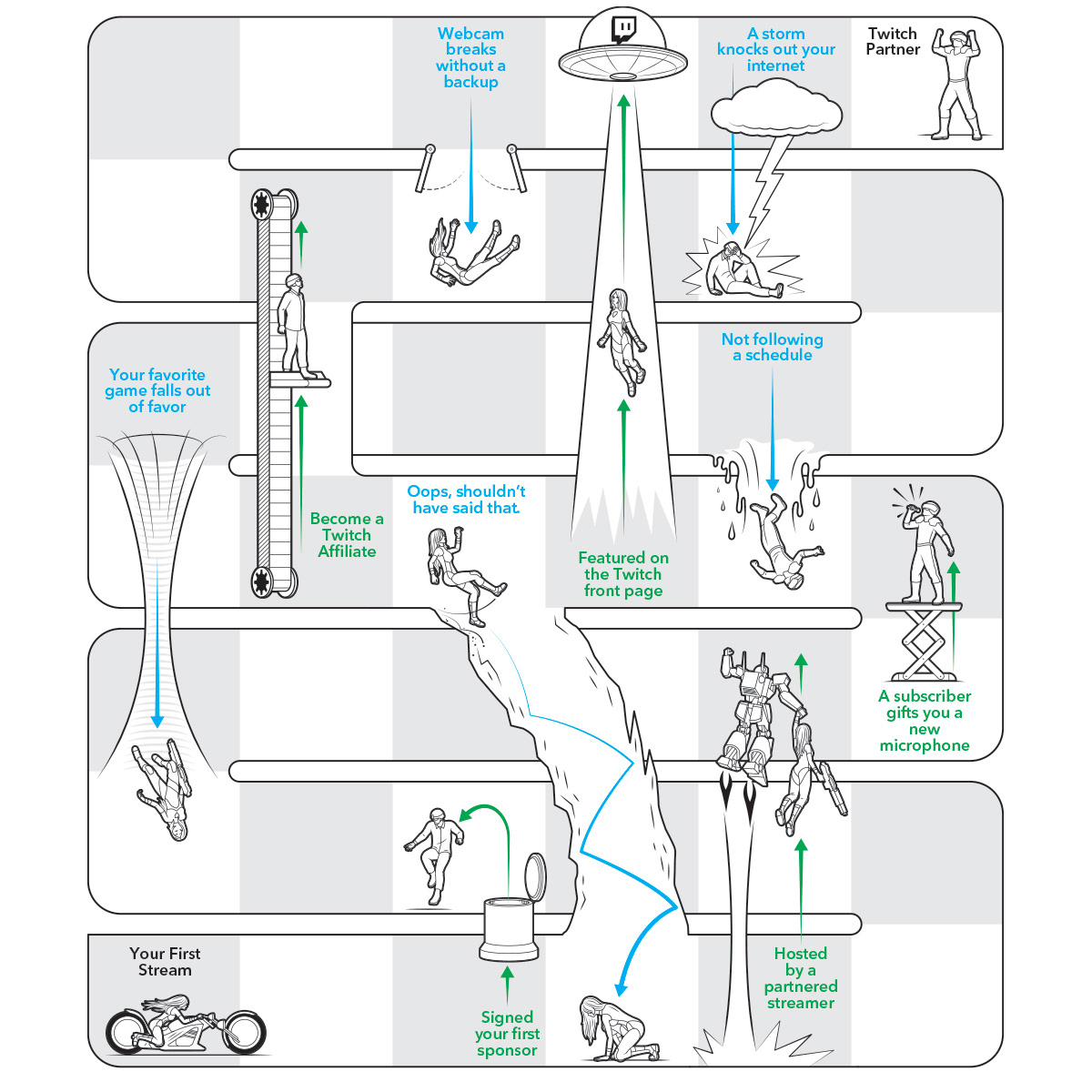 Webcam breaks without a backup

A storm knocks out your internet

Twitch Partner

Your favorite game falls out of favor

Not following a schedule

Become a Twitch Affiliate

Oops, shouldn't have said that.

Featured on the Twitch front page

A subscriber gifts you a new microphone

Your First Stream

Signed your first sponsor

Hosted by a partnered streamer