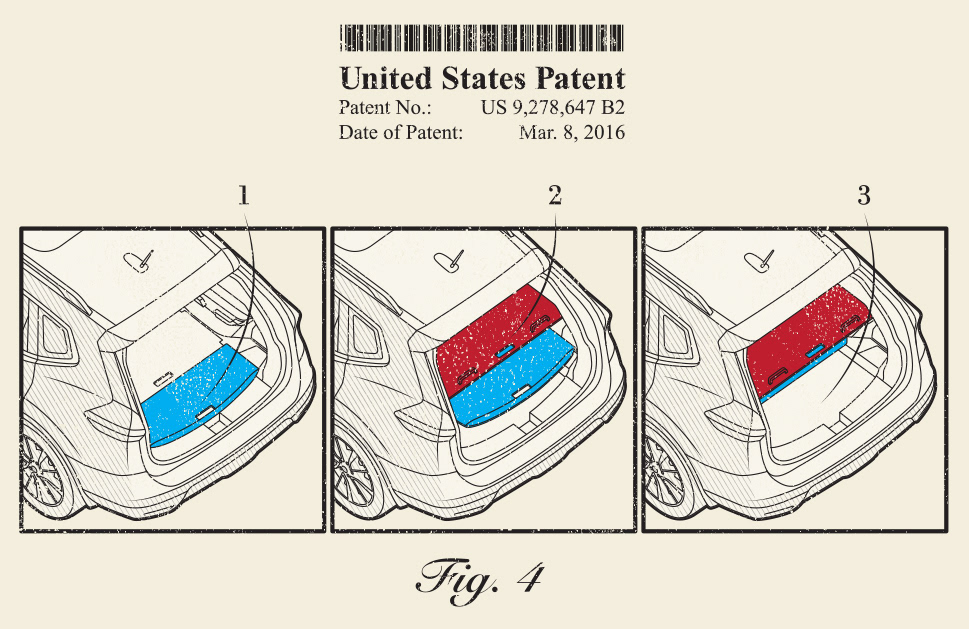 United States Patent
Patent No.: US 9,278,647 B2
Date of Patent: Mar. 8, 2016

1

2

3

Fig. 4