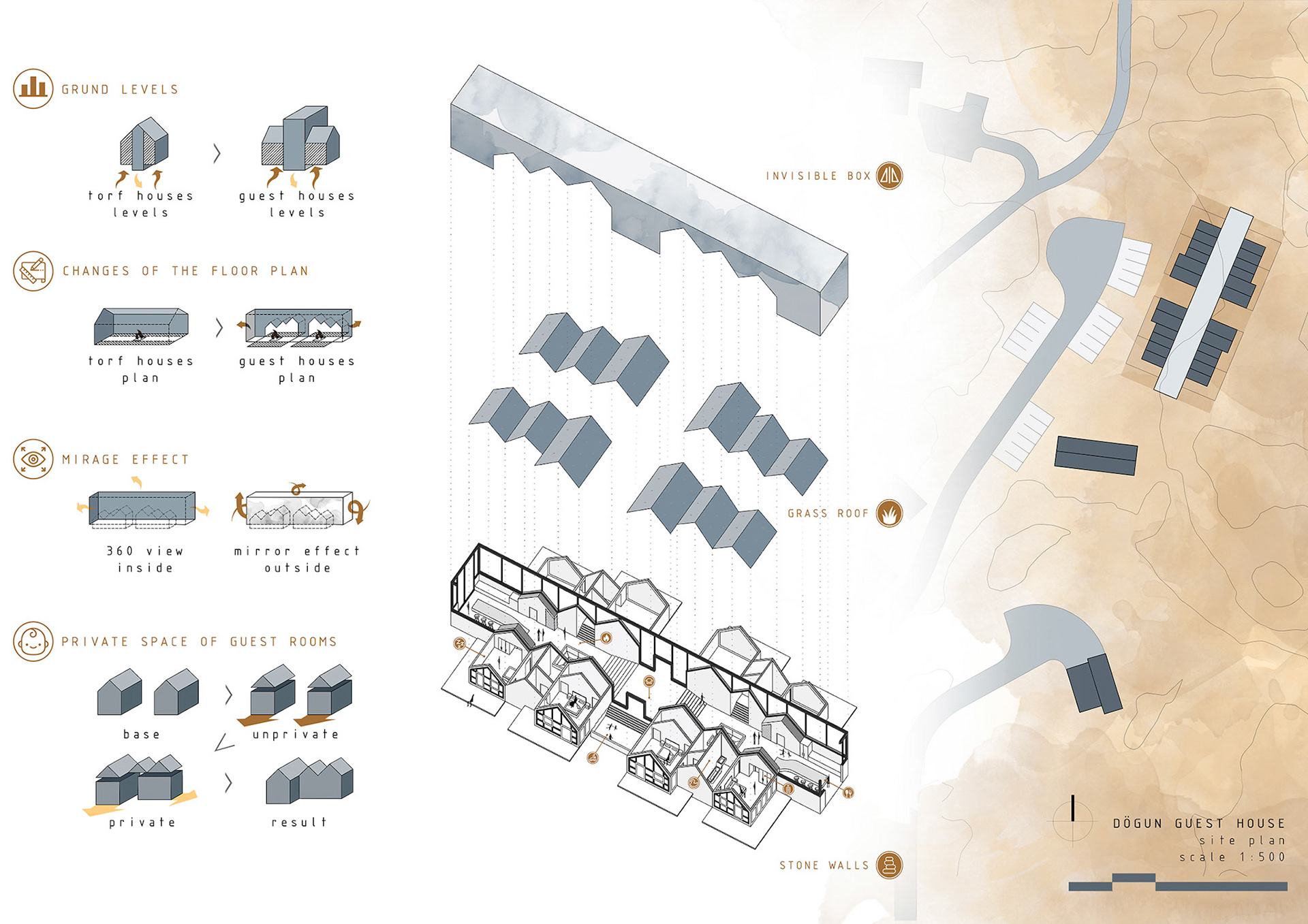 GRUND LEVELS

torf houses levels

guest houses levels

CHANGES OF THE FLOOR PLAN

torf houses plan

guest houses plan

MIRAGE EFFECT

360 view inside

mirror effect outside

PRIVATE SPACE OF GUEST ROOMS

base

unprivate

private

result

INVISIBLE BOX

GRASS ROOF

STONE WALLS

DÖGUN GUEST HOUSE
site plan
scale 1:500