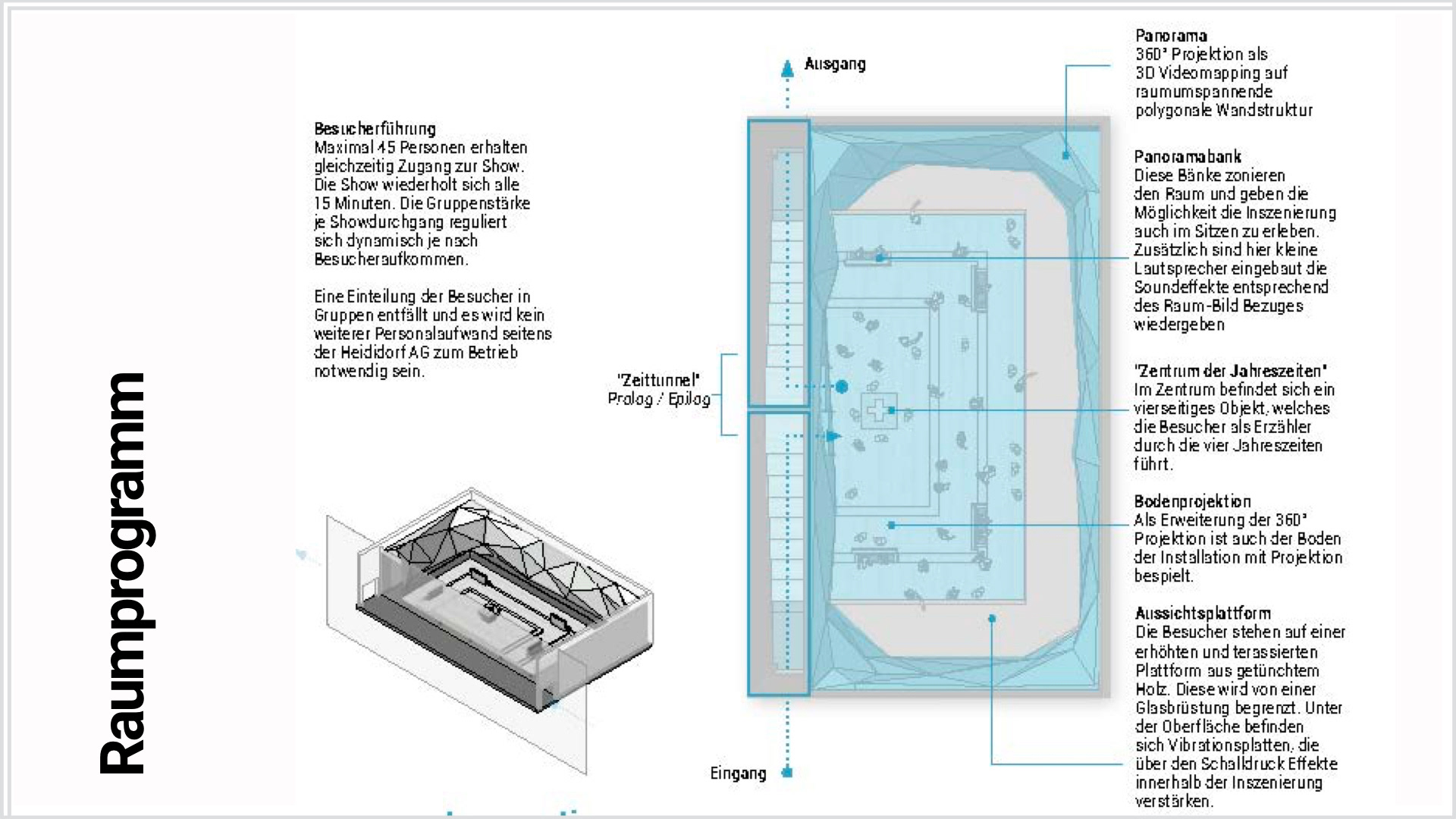 Raumprogramm

Besucherführung
Maximal 45 Personen erhalten gleichzeitig Zugang zur Show. Die Show wiederholt sich alle 15 Minuten. Die Gruppenstärke je Showdurchgang reguliert sich dynamisch je nach Besucheraufkommen.

Eine Einteilung der Besucher in Gruppen entfällt und es wird kein weiterer Personalaufwand seitens der Heididorf AG zum Betrieb notwendig sein.

Ausgang

"Zeittunnel"
Prolog / Epilog

Eingang

Panorama
360° Projektion als 3D Videomapping auf raumumspannende polygonale Wandstruktur

Panoramabank
Diese Bänke zonieren den Raum und geben die Möglichkeit die Inszenierung auch im Sitzen zu erleben. Zusätzlich sind hier kleine Lautsprecher eingebaut die Soundeffekte entsprechend des Raum-Bild Bezuges wiedergeben

"Zentrum der Jahreszeiten"
Im Zentrum befindet sich ein vierseitiges Objekt, welches die Besucher als Erzähler durch die vier Jahreszeiten führt.

Bodenprojektion
Als Erweiterung der 360° Projektion ist auch der Boden der Installation mit Projektion bespielt.

Aussichtsplattform
Die Besucher stehen auf einer erhöhten und terassierten Plattform aus getünchtem Holz. Diese wird von einer Glasbrüstung begrenzt. Unter der Oberfläche befinden sich Vibrationsplatten, die über den Schalldruck Effekte innerhalb der Inszenierung verstärken.