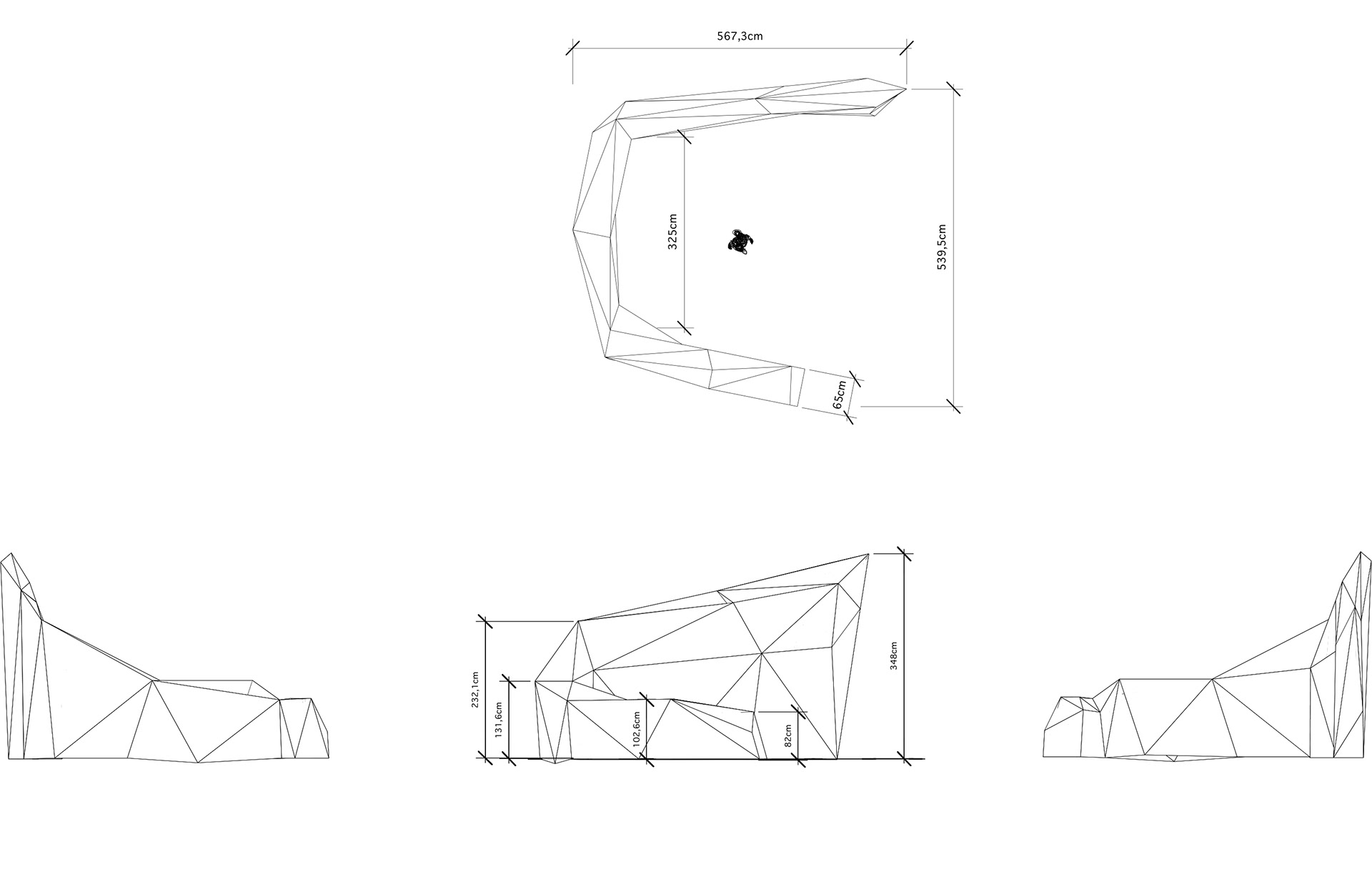 567,3cm

325cm

539,5cm

65cm

232,1cm

131,6cm

102,6cm

82cm

348cm