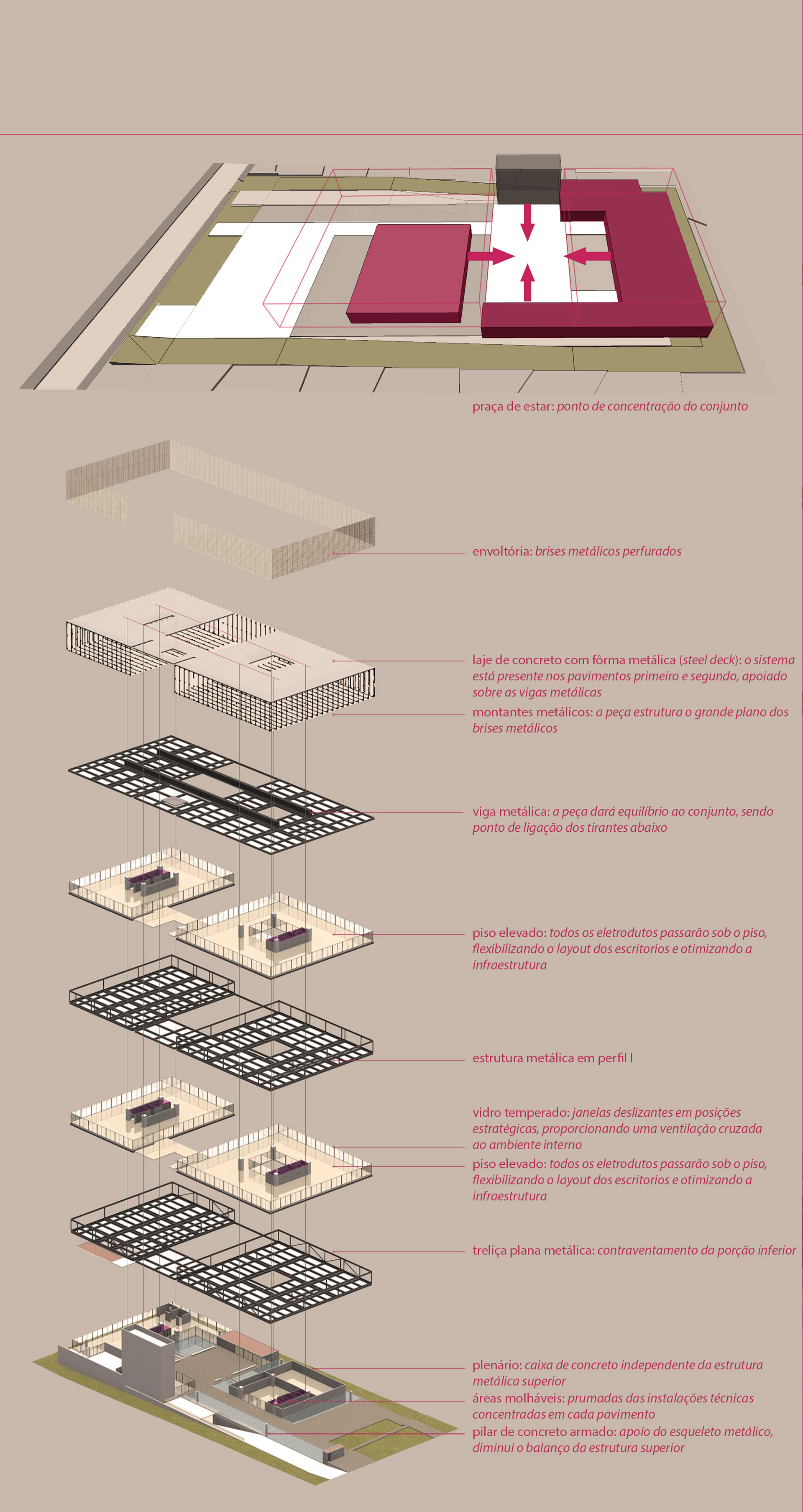 praça de estar: ponto de concentração do conjunto

envoltória: brises metálicos perfurados

laje de concreto com fôrma metálica (steel deck): o sistema está presente nos pavimentos primeiro e segundo, apoiado sobre as vigas metálicas

montantes metálicos: a peça estrutura o grande plano dos brises metálicos

viga metálica: a peça dará equilíbrio ao conjunto, sendo ponto de ligação dos tirantes abaixo

piso elevado: todos os eletrodutos passarão sob o piso, flexibilizando o layout dos escritorios e otimizando a infraestrutura

estrutura metálica em perfil I

vidro temperado: janelas deslizantes em posições estratégicas, proporcionando uma ventilação cruzada ao ambiente interno

piso elevado: todos os eletrodutos passarão sob o piso, flexibilizando o layout dos escritorios e otimizando a infraestrutura

treliça plana metálica: contraventamento da porção inferior

plenário: caixa de concreto independente da estrutura metálica superior

áreas molháveis: prumadas das instalações técnicas concentradas em cada pavimento

pilar de concreto armado: apoio do esqueleto metálico, diminui o balanço da estrutura superior