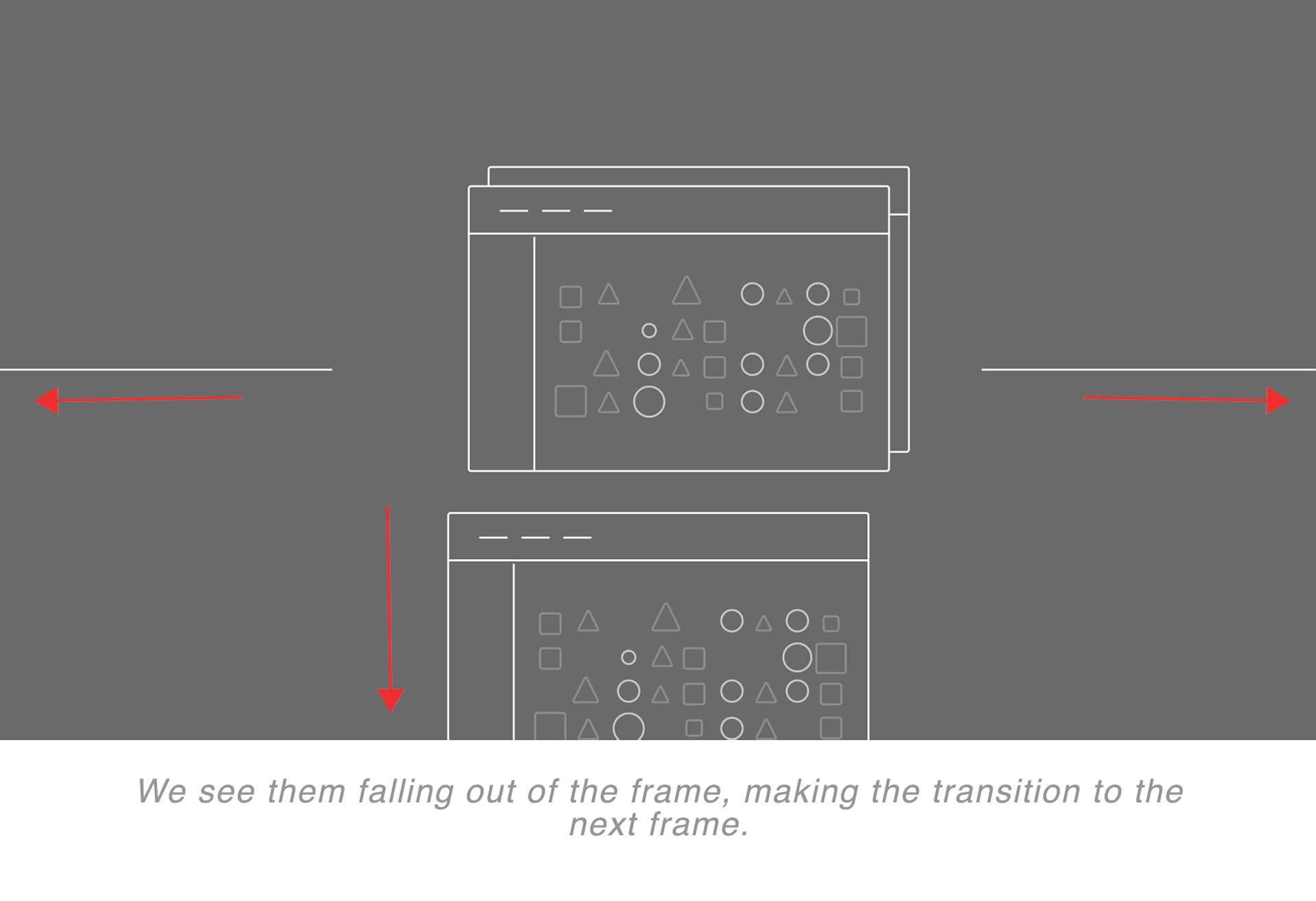 We see them falling out of the frame, making the transition to the next frame.