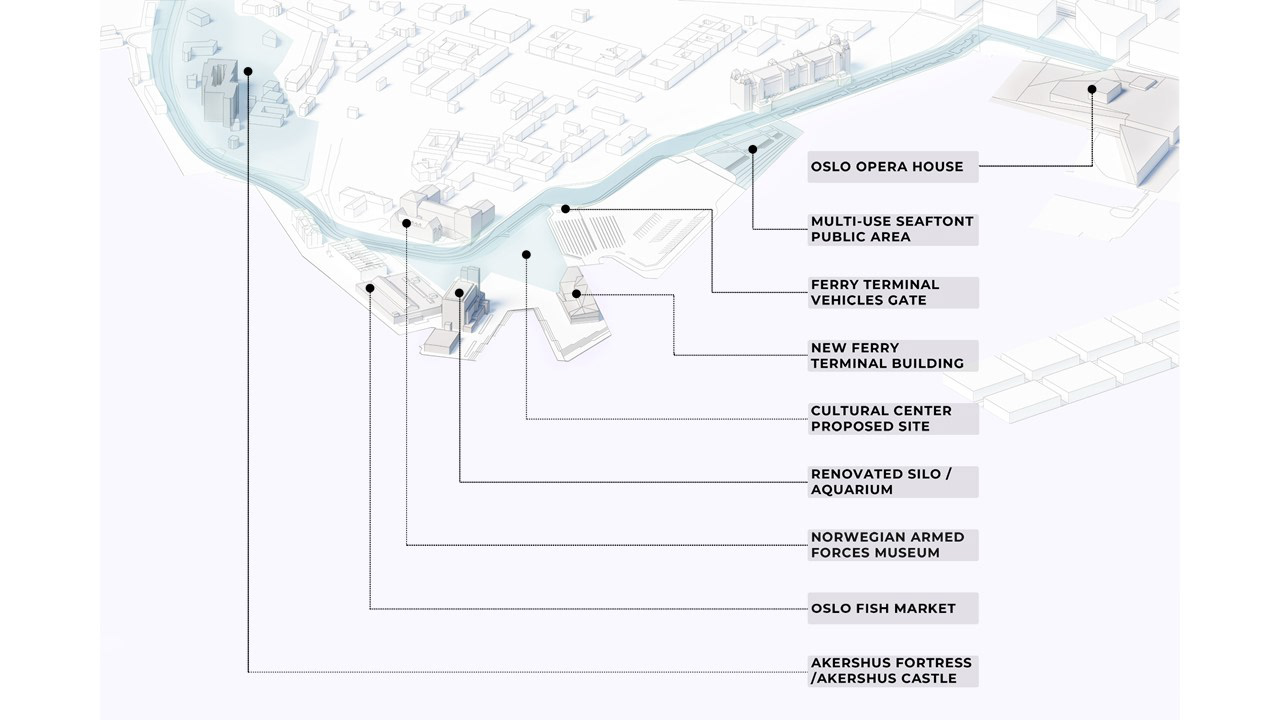 OSLO OPERA HOUSE

MULTI-USE SEAFTONT PUBLIC AREA

FERRY TERMINAL VEHICLES GATE

NEW FERRY TERMINAL BUILDING

CULTURAL CENTER PROPOSED SITE

RENOVATED SILO / AQUARIUM

NORWEGIAN ARMED FORCES MUSEUM

OSLO FISH MARKET

AKERSHUS FORTRESS /AKERSHUS CASTLE