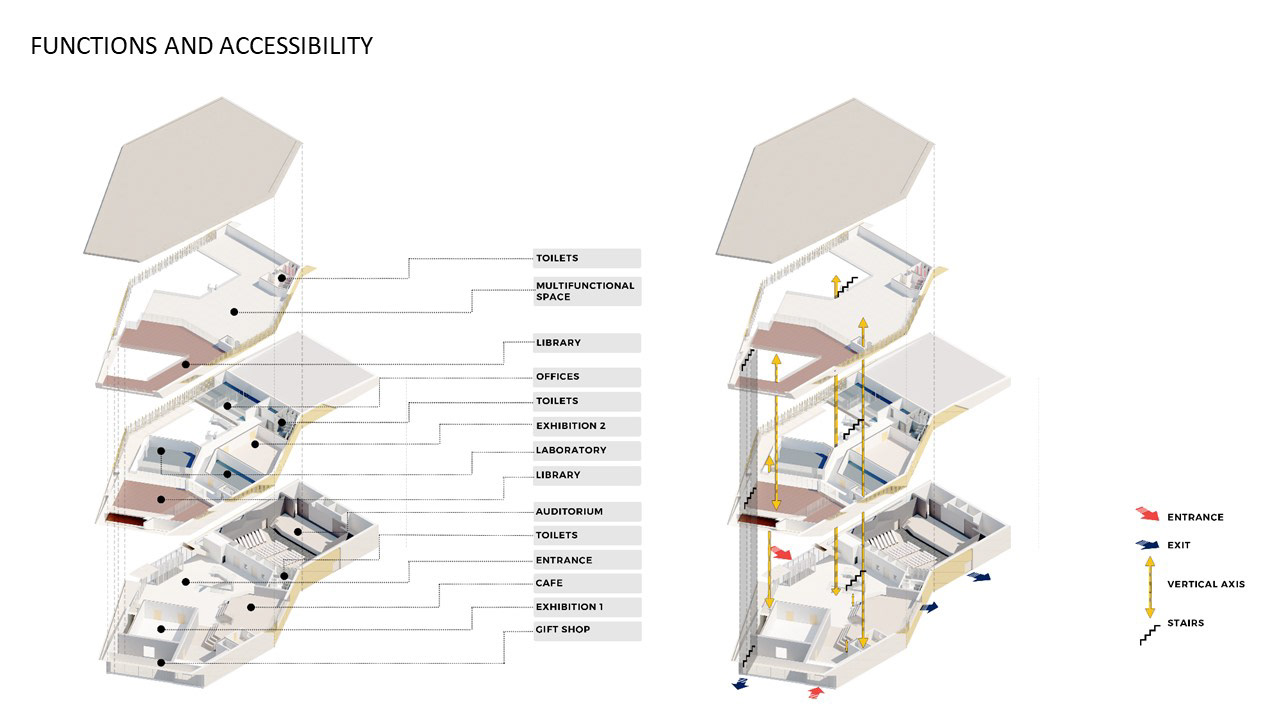 FUNCTIONS AND ACCESSIBILITY

TOILETS
MULTIFUNCTIONAL SPACE
LIBRARY
OFFICES
TOILETS
EXHIBITION 2
LABORATORY
LIBRARY
AUDITORIUM
TOILETS
ENTRANCE
CAFE
EXHIBITION 1
GIFT SHOP

ENTRANCE
EXIT
VERTICAL AXIS
STAIRS