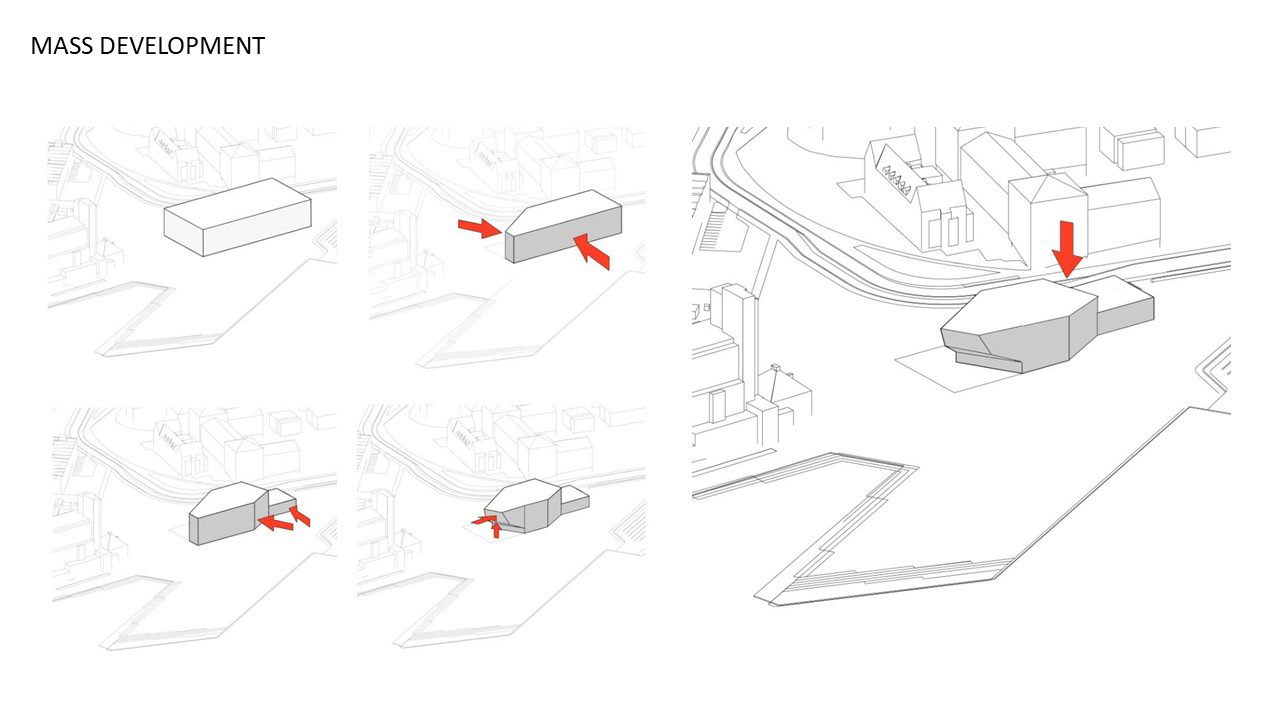 MASS DEVELOPMENT