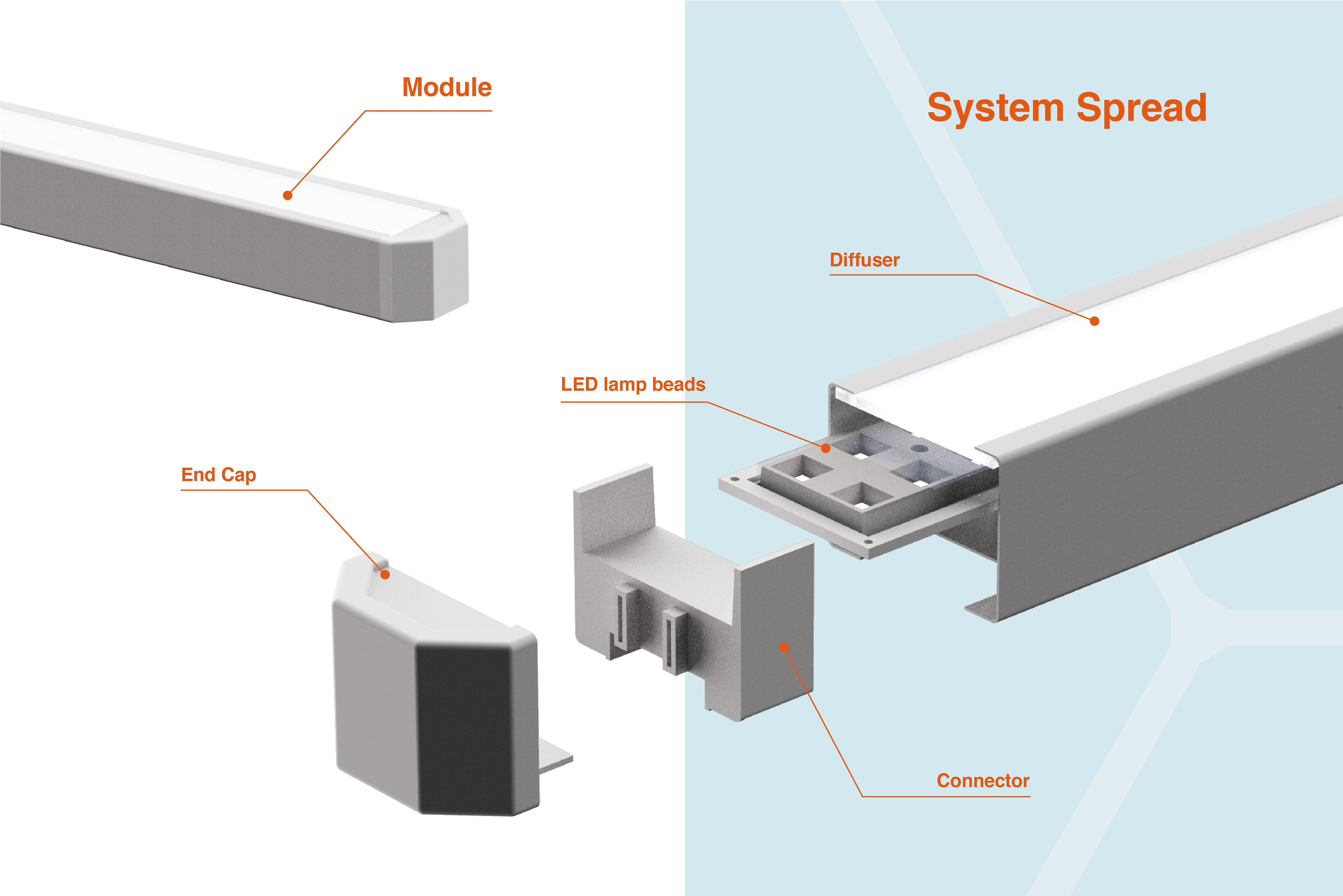 Module

System Spread

Diffuser

LED lamp beads

End Cap

Connector