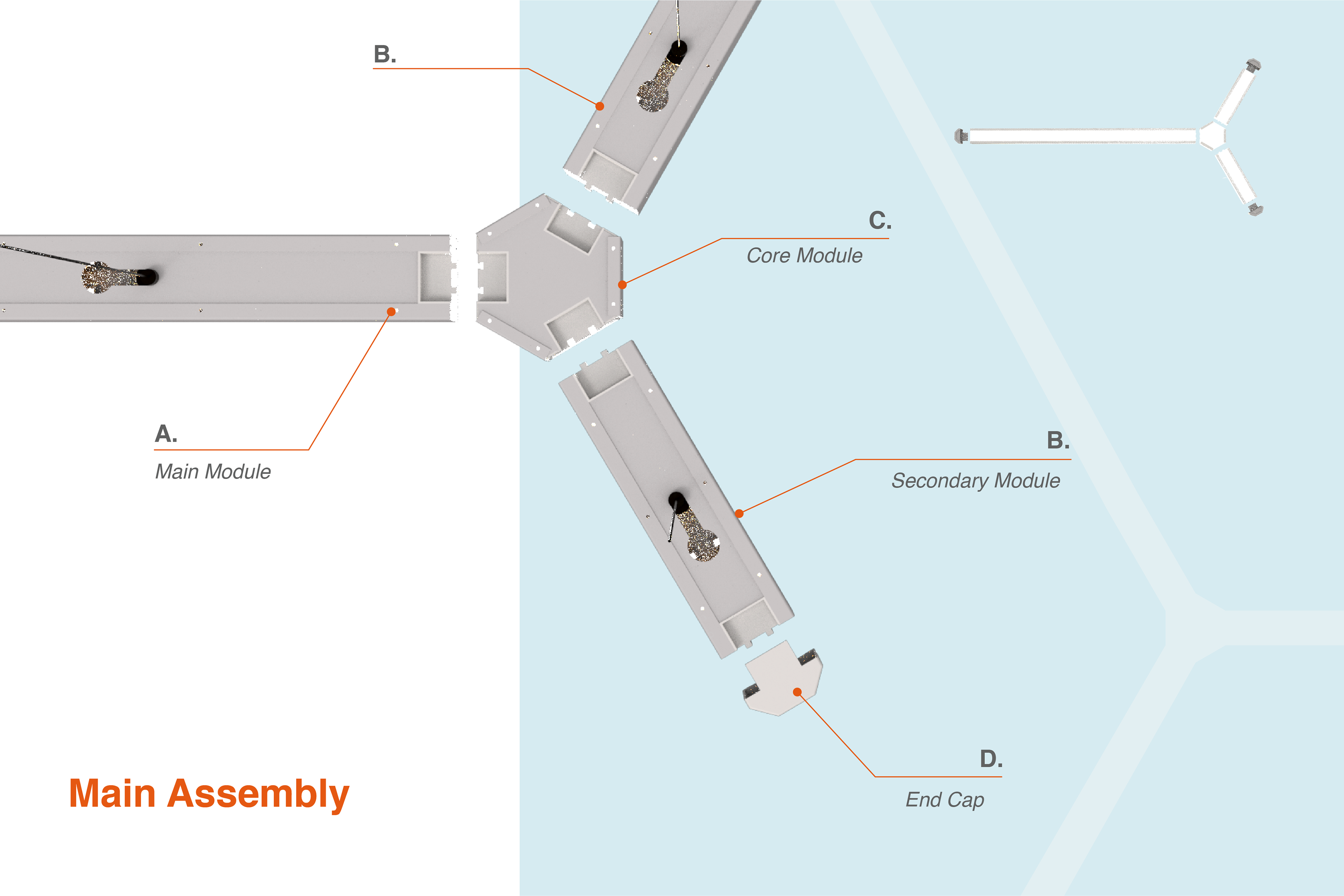 B.

C.
Core Module

A.
Main Module

B.
Secondary Module

D.
End Cap

Main Assembly