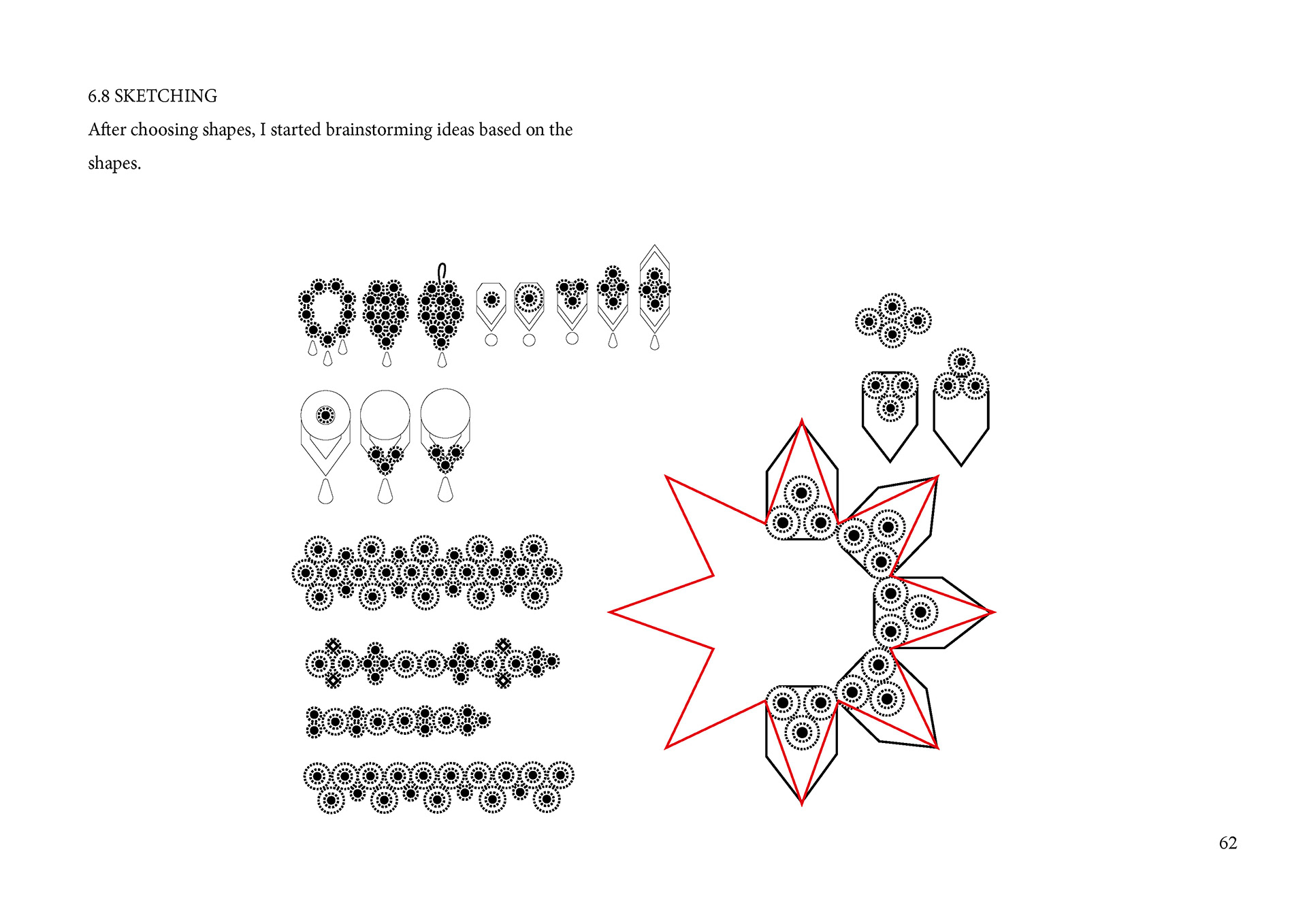 6.8 SKETCHING

After choosing shapes, I started brainstorming ideas based on the shapes.

62