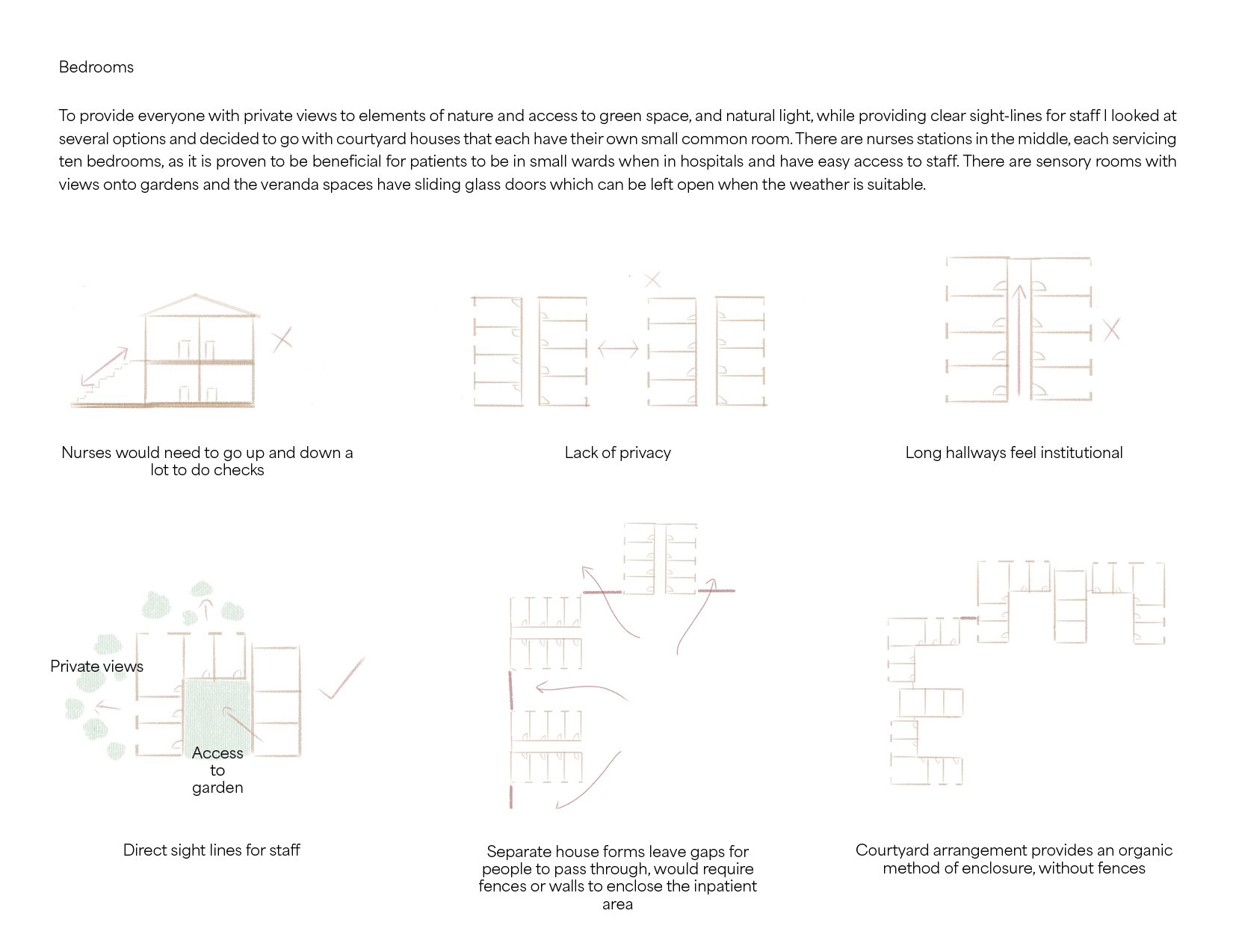 Bedrooms

To provide everyone with private views to elements of nature and access to green space, and natural light, while providing clear sight-lines for staff I looked at several options and decided to go with courtyard houses that each have their own small common room. There are nurses stations in the middle, each servicing ten bedrooms, as it is proven to be beneficial for patients to be in small wards when in hospitals and have easy access to staff. There are sensory rooms with views onto gardens and the veranda spaces have sliding glass doors which can be left open when the weather is suitable.

Nurses would need to go up and down a lot to do checks

Lack of privacy

Long hallways feel institutional

Private views

Access to garden

Direct sight lines for staff

Separate house forms leave gaps for people to pass through, would require fences or walls to enclose the inpatient area

Courtyard arrangement provides an organic method of enclosure, without fences