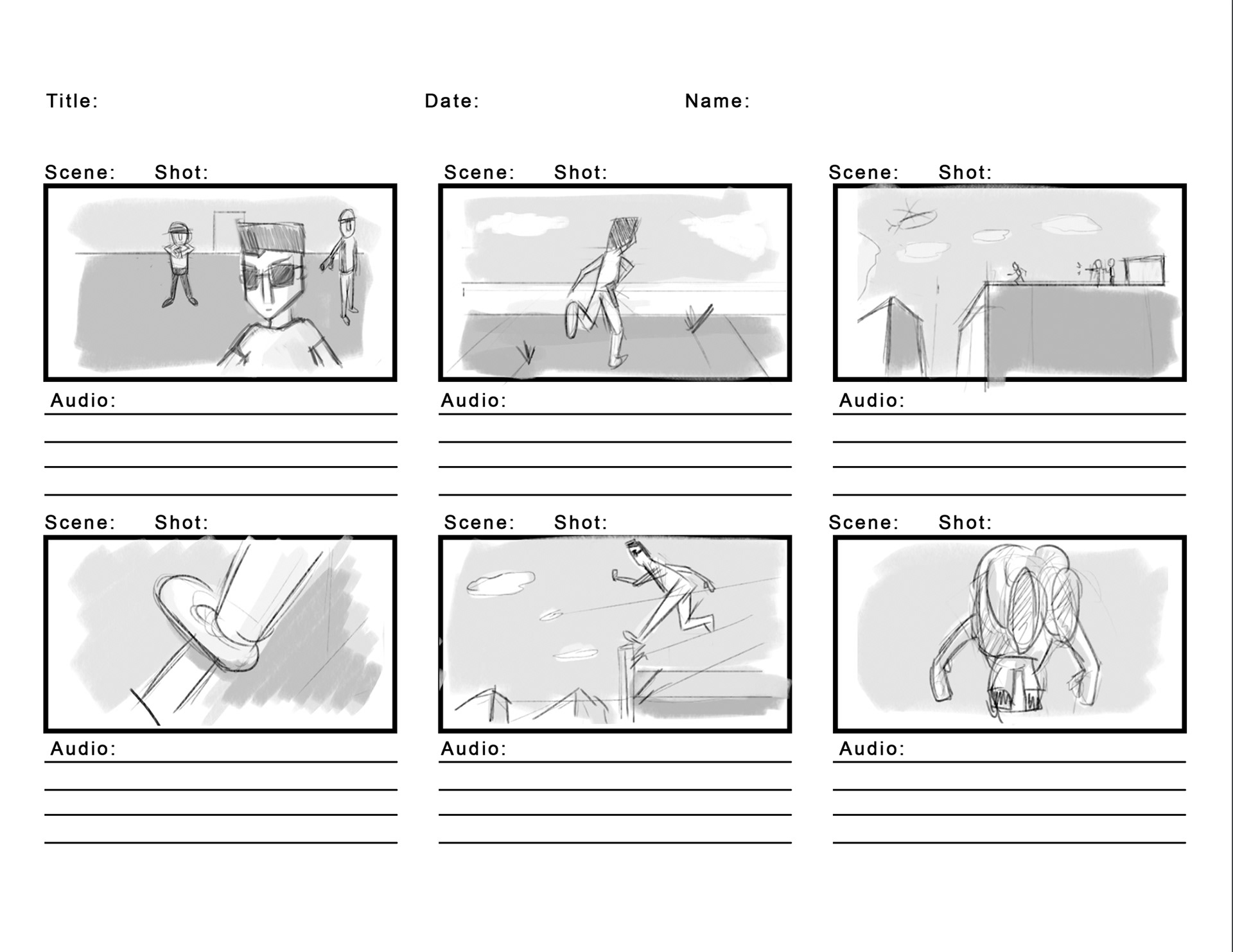 Title: Date: Name:

Scene: Shot:

Audio:

Scene: Shot:

Audio:

Scene: Shot:

Audio:

Scene: Shot:

Audio:

Scene: Shot:

Audio:

Scene: Shot:

Audio: