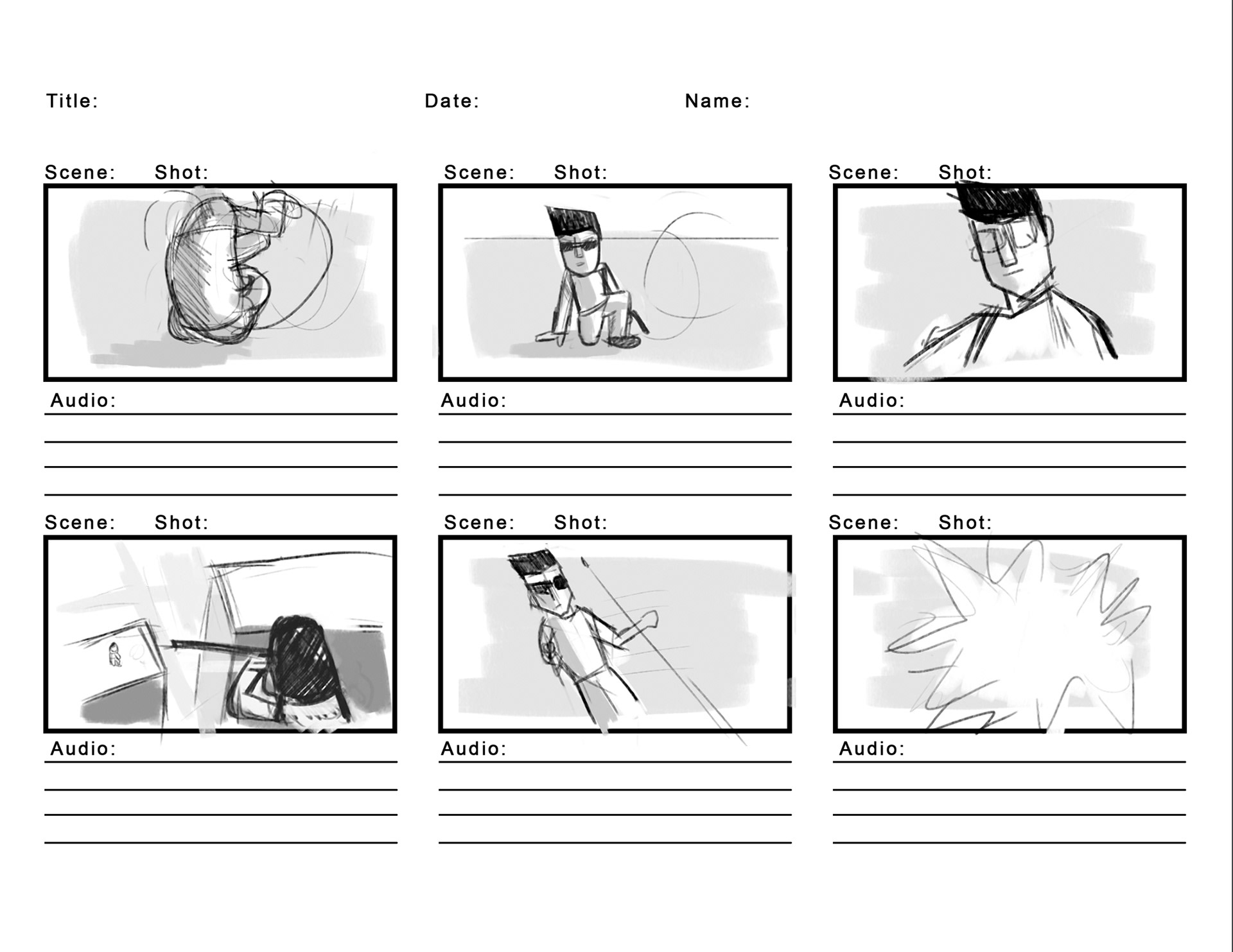 Title: Date: Name:

Scene: Shot:

Audio:

Scene: Shot:

Audio:

Scene: Shot:

Audio:

Scene: Shot:

Audio:

Scene: Shot:

Audio:

Scene: Shot:

Audio: