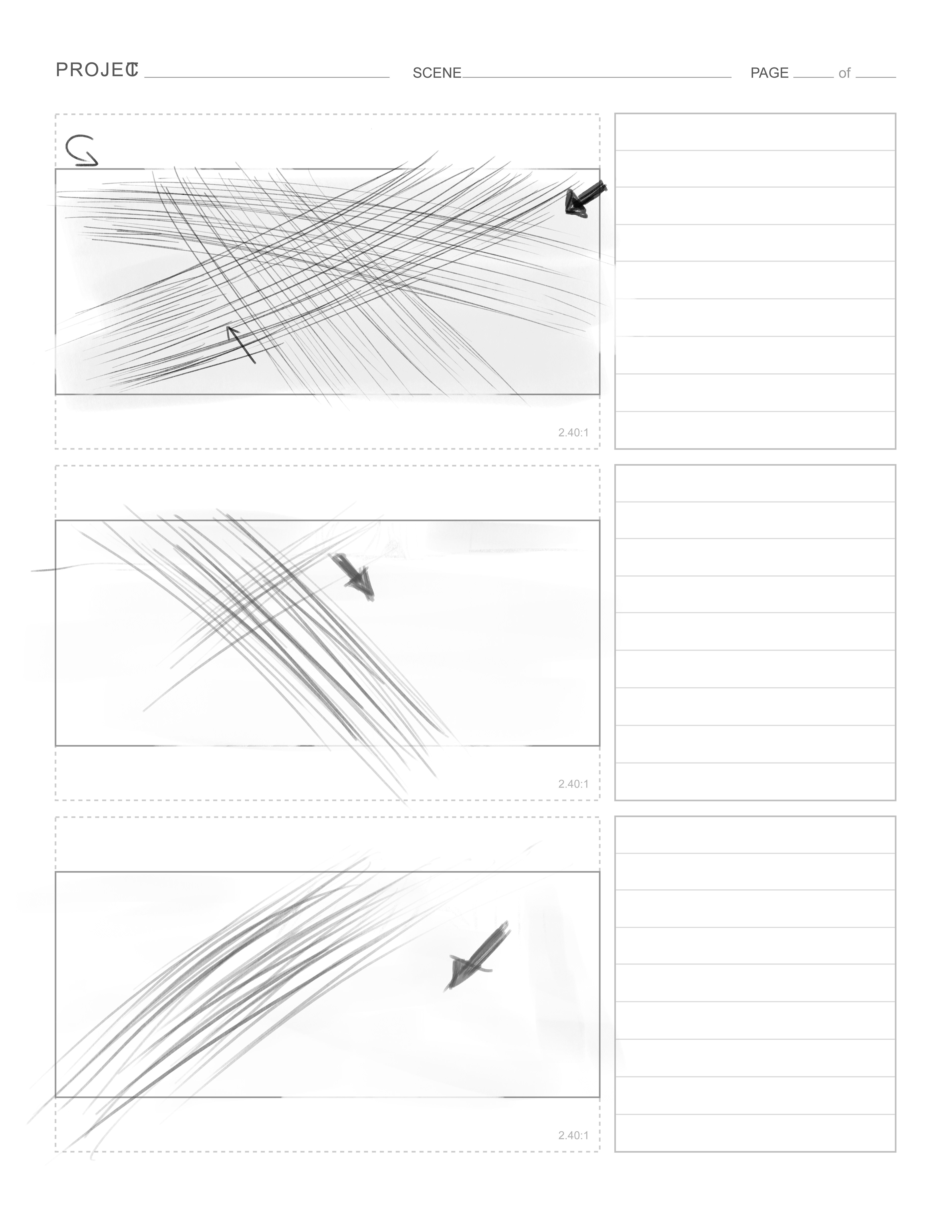 PROJECT SCENE PAGE of

2.40:1

2.40:1

2.40:1