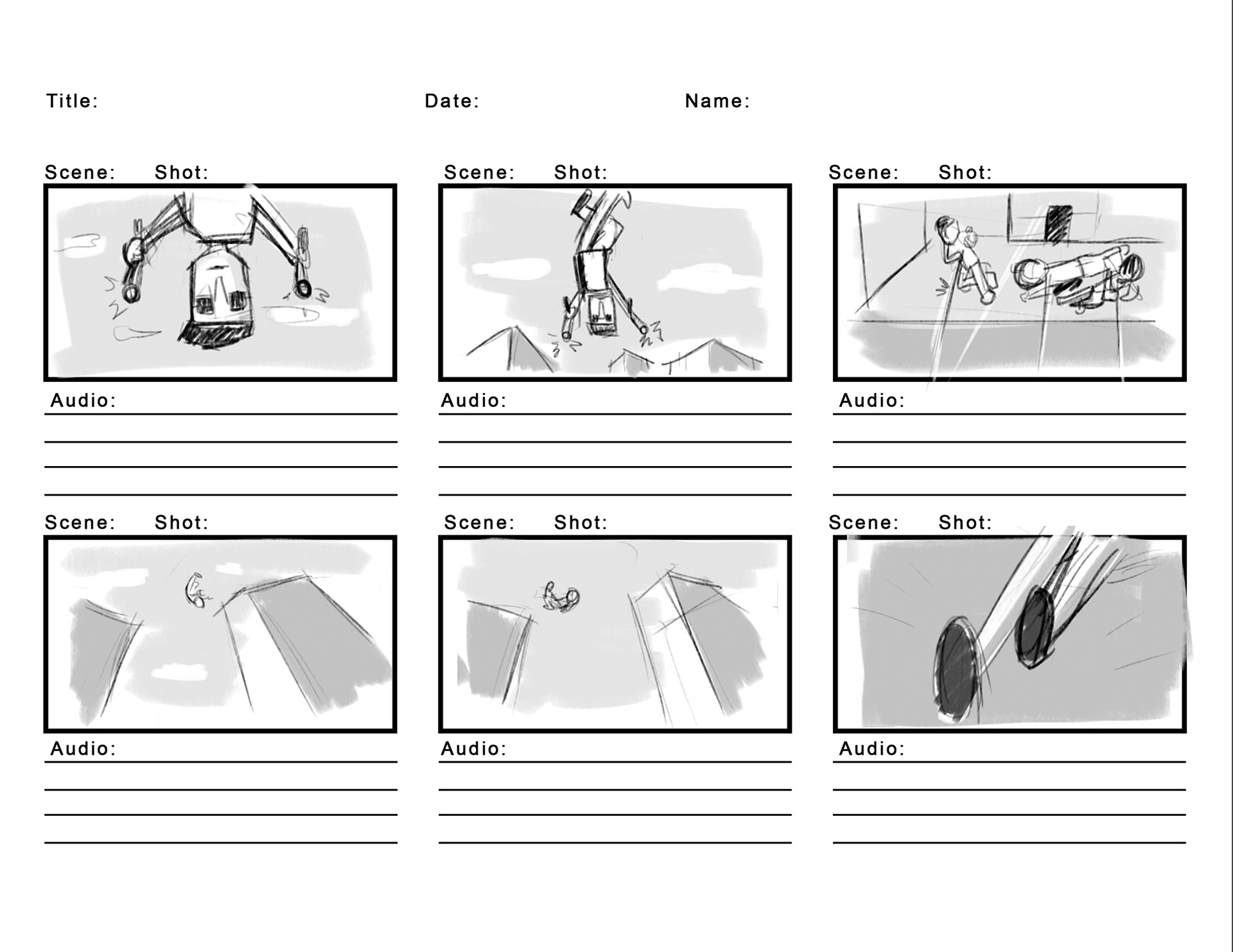 Title: Date: Name:

Scene: Shot:

Audio:

Scene: Shot:

Audio:

Scene: Shot:

Audio:

Scene: Shot:

Audio:

Scene: Shot:

Audio:

Scene: Shot:

Audio: