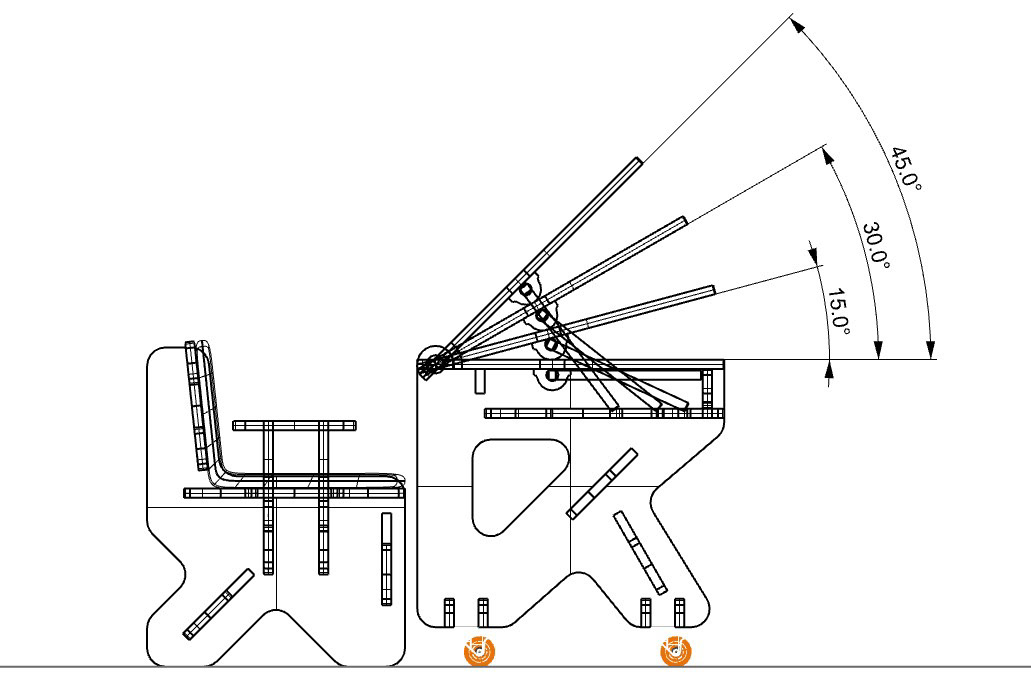 45.0°
30.0°
15.0°