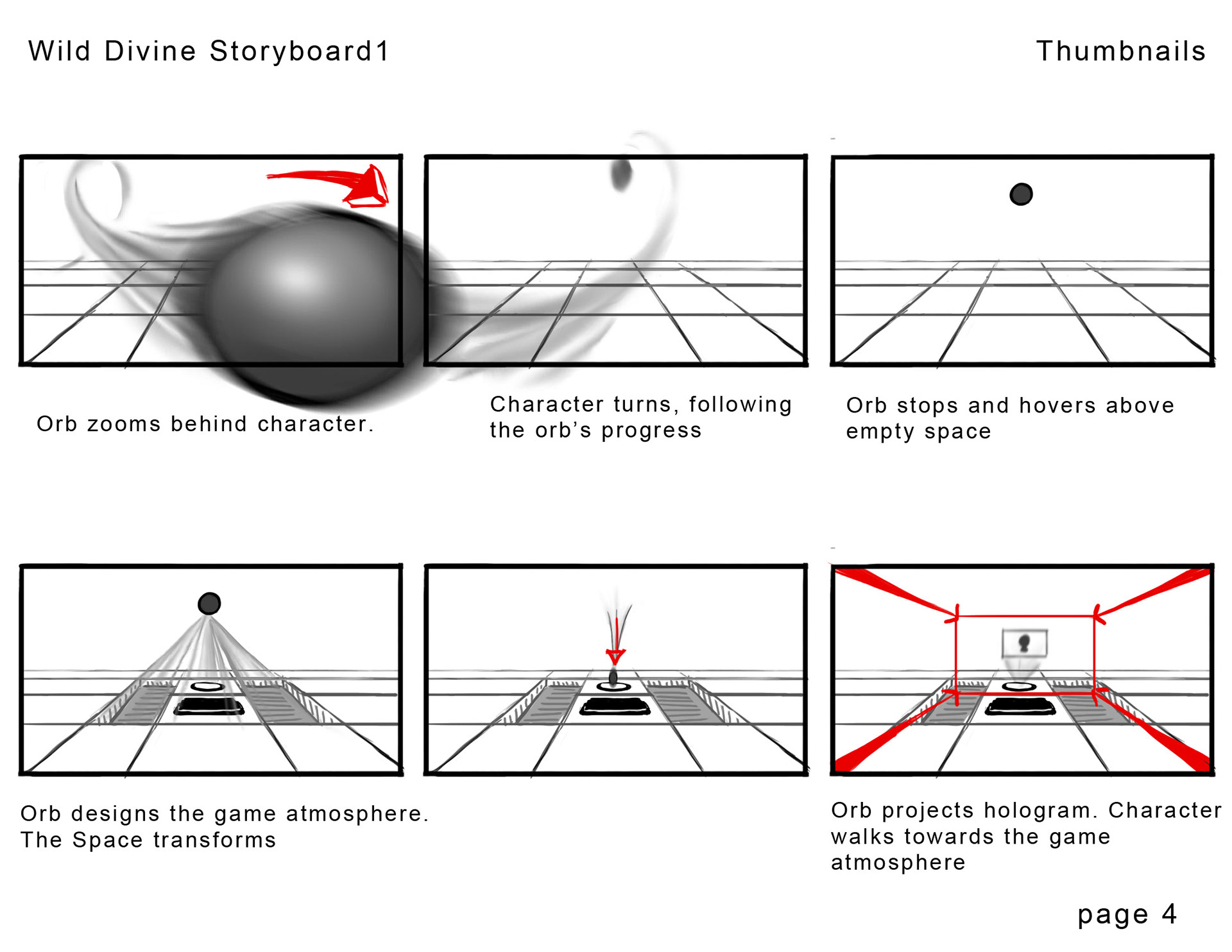 Wild Divine Storyboard1

Thumbnails

Orb zooms behind character.

Character turns, following the orb's progress

Orb stops and hovers above empty space

Orb designs the game atmosphere. The Space transforms

Orb projects hologram. Character walks towards the game atmosphere

page 4