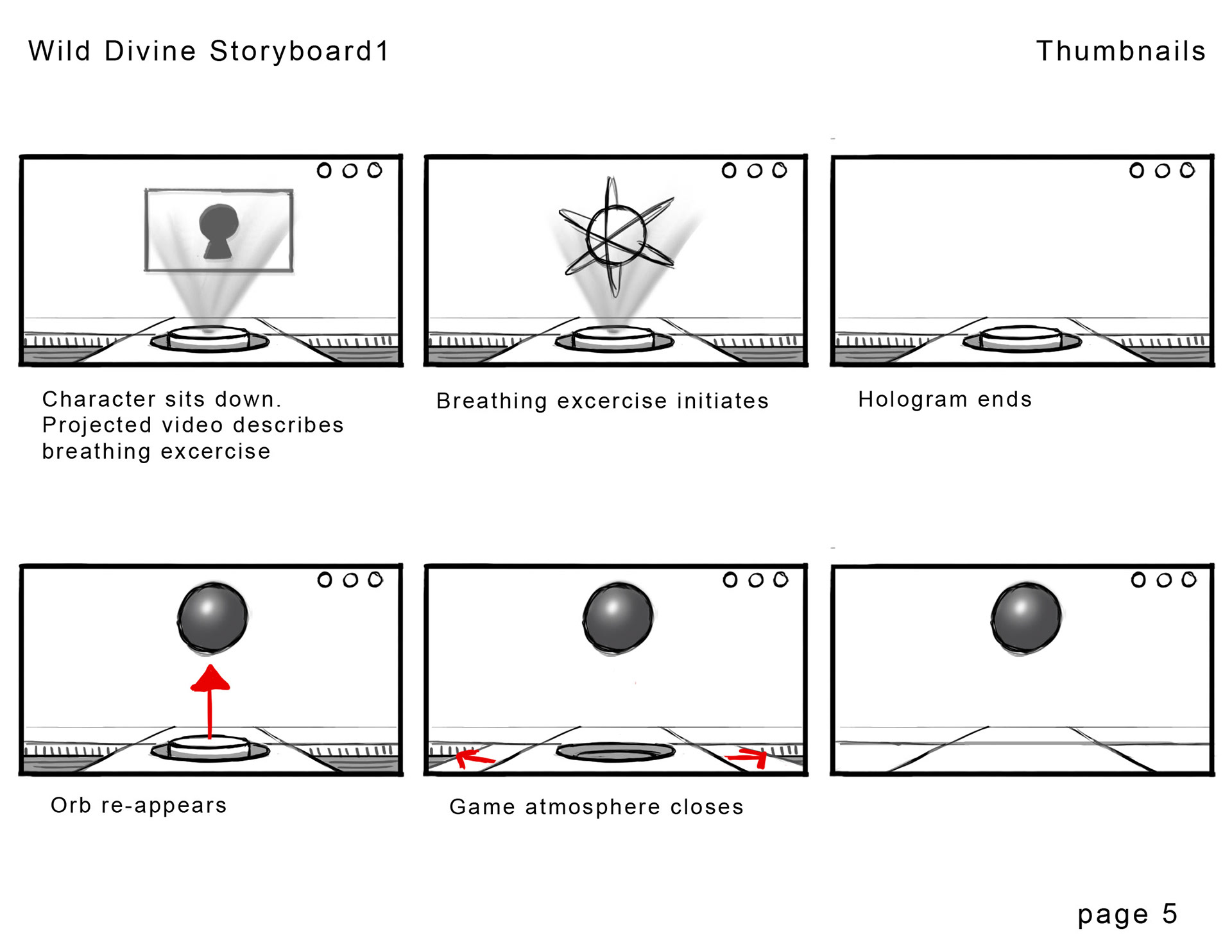 Wild Divine Storyboard1

Thumbnails

Character sits down.
Projected video describes breathing excercise

Breathing excercise initiates

Hologram ends

Orb re-appears

Game atmosphere closes

page 5