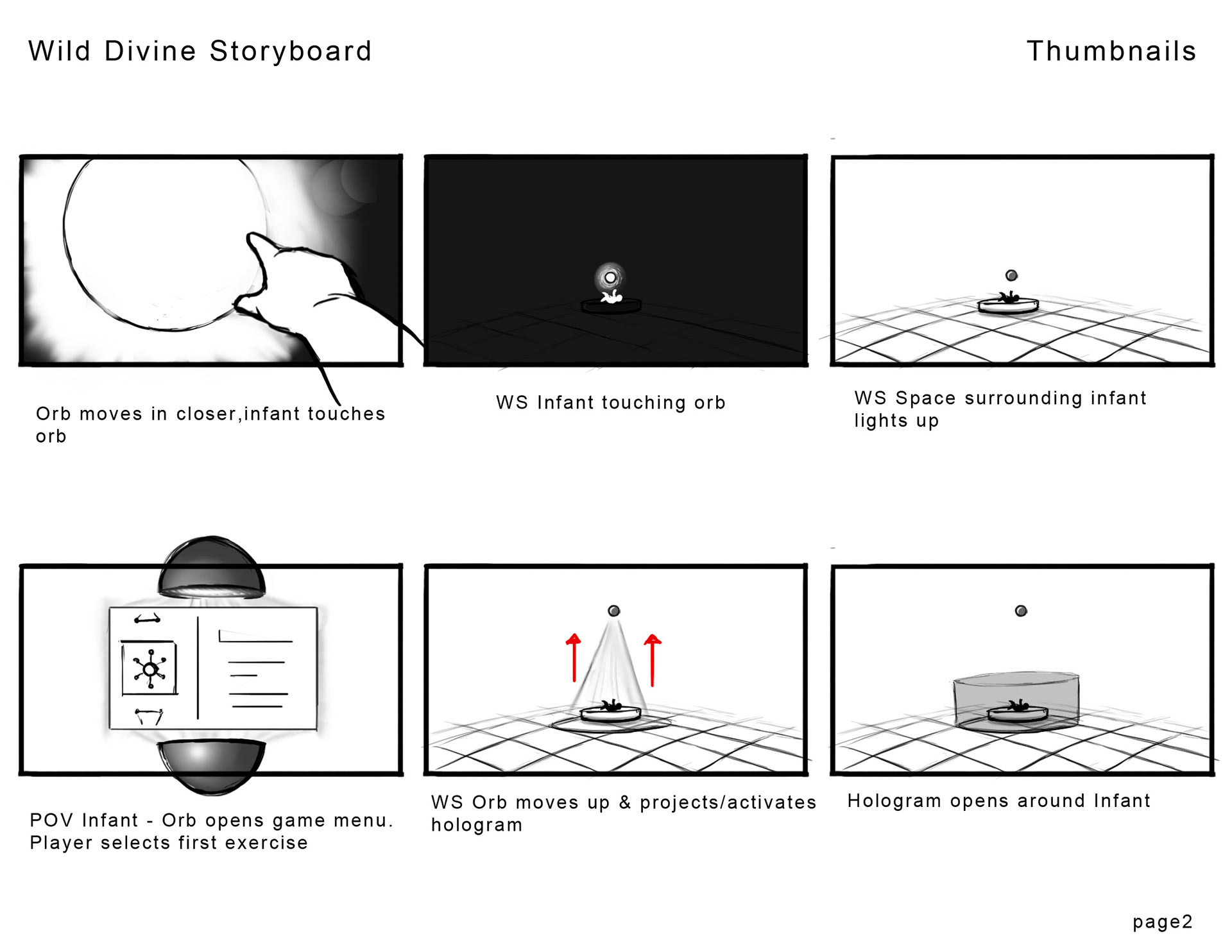 Wild Divine Storyboard

Thumbnails

Orb moves in closer,infant touches orb

WS Infant touching orb

WS Space surrounding infant lights up

POV Infant - Orb opens game menu. Player selects first exercise

WS Orb moves up & projects/activates hologram

Hologram opens around Infant

page2