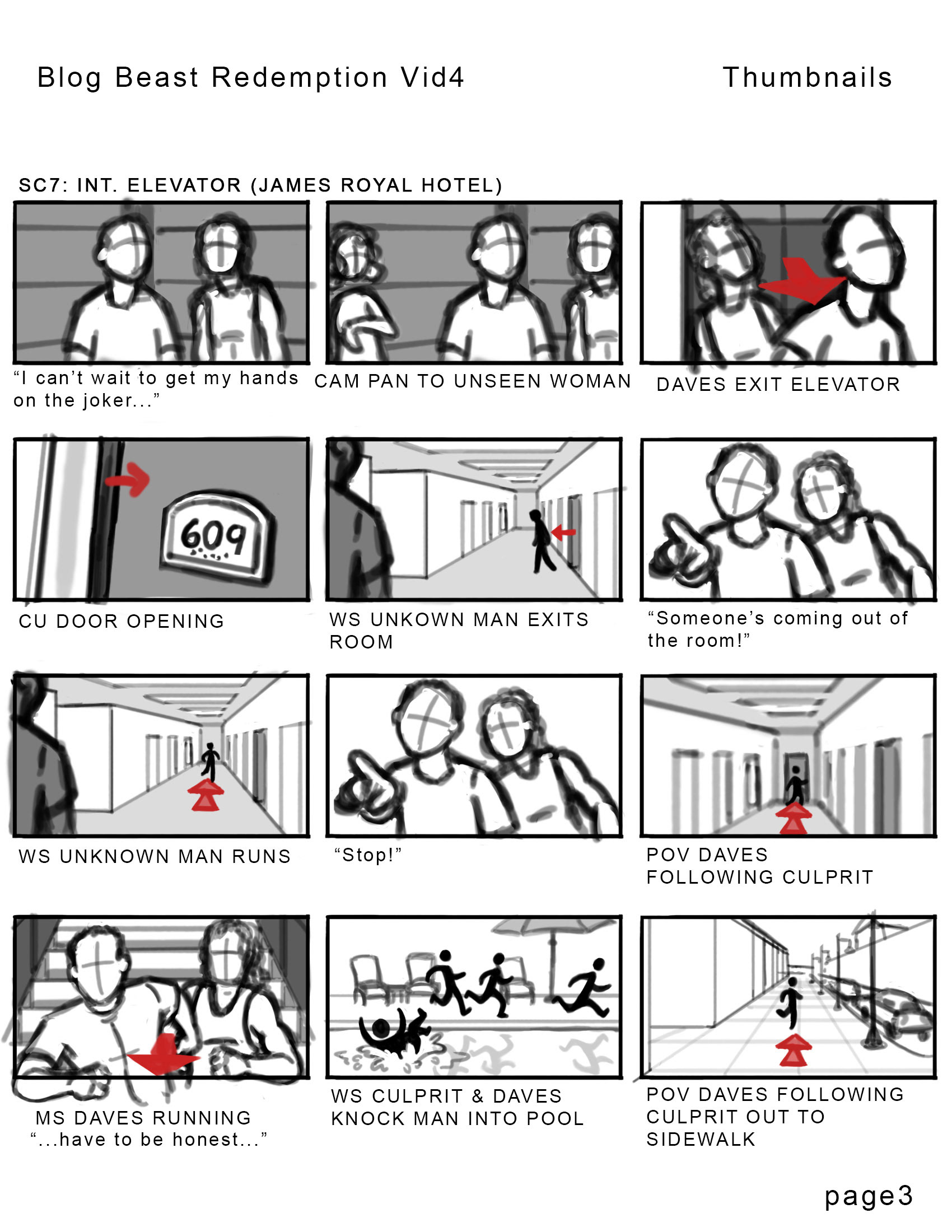 Blog Beast Redemption Vid4

Thumbnails

SC7: INT. ELEVATOR (JAMES ROYAL HOTEL)

“I can’t wait to get my hands on the joker...”

CAM PAN TO UNSEEN WOMAN

DAVES EXIT ELEVATOR

609

CU DOOR OPENING

WS UNKOWN MAN EXITS ROOM

“Someone’s coming out of the room!”

WS UNKNOWN MAN RUNS

“Stop!”

POV DAVES FOLLOWING CULPRIT

MS DAVES RUNNING
“...have to be honest...”

WS CULPRIT & DAVES KNOCK MAN INTO POOL

POV DAVES FOLLOWING CULPRIT OUT TO SIDEWALK

page3