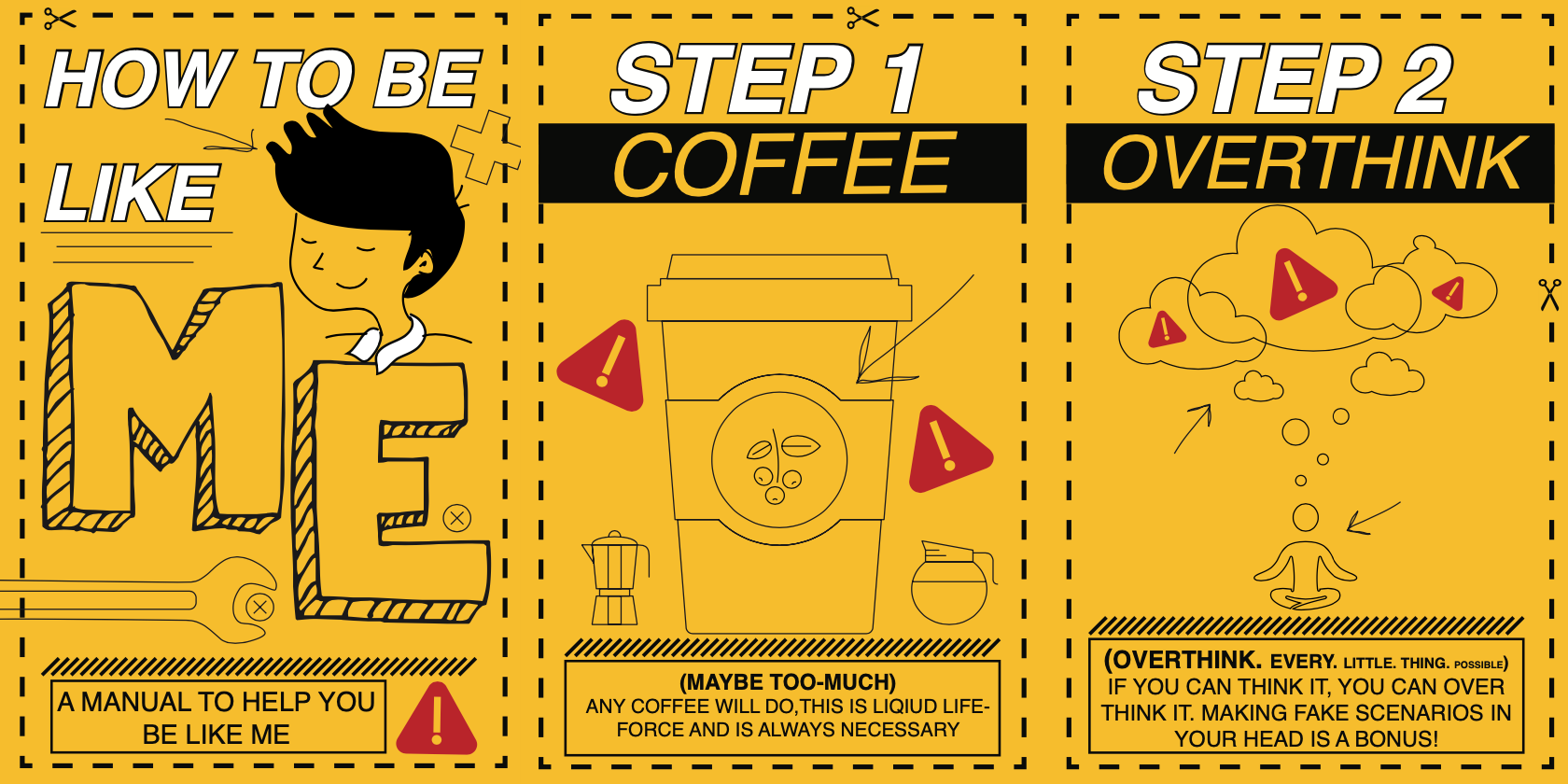 HOW TO BE LIKE

ME

A MANUAL TO HELP YOU BE LIKE ME

STEP 1

COFFEE

(MAYBE TOO-MUCH)
ANY COFFEE WILL DO,THIS IS LIQIUD LIFE-FORCE AND IS ALWAYS NECESSARY

STEP 2

OVERTHINK

(OVERTHINK. EVERY. LITTLE. THING. POSSIBLE)
IF YOU CAN THINK IT, YOU CAN OVER THINK IT. MAKING FAKE SCENARIOS IN YOUR HEAD IS A BONUS!