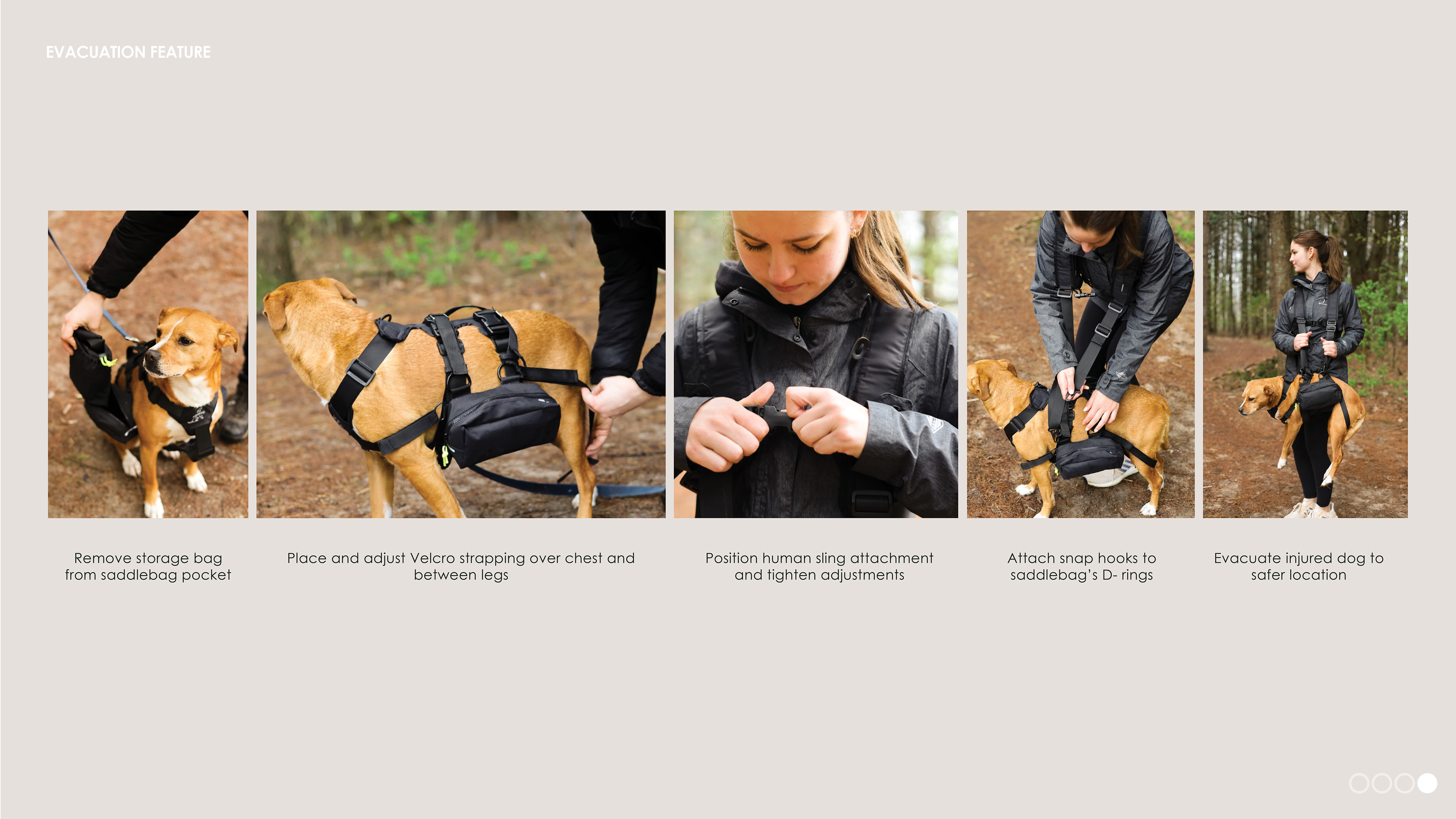 EVACUATION FEATURE

Remove storage bag from saddlebag pocket

Place and adjust Velcro strapping over chest and between legs

Position human sling attachment and tighten adjustments

Attach snap hooks to saddlebag's D- rings

Evacuate injured dog to safer location