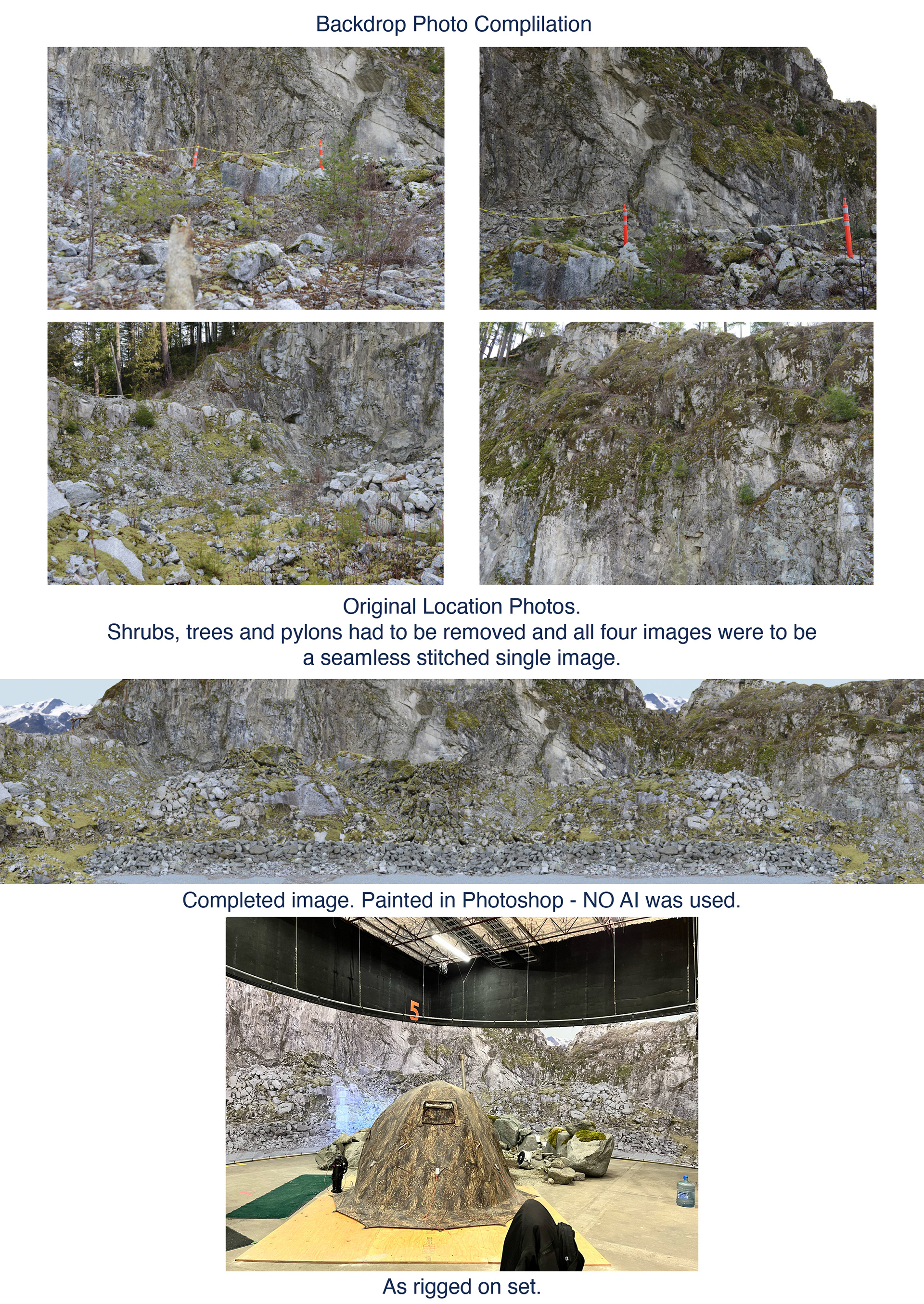 Backdrop Photo Complilation

Original Location Photos.
Shrubs, trees and pylons had to be removed and all four images were to be a seamless stitched single image.

Completed image. Painted in Photoshop - NO AI was used.

5

As rigged on set.