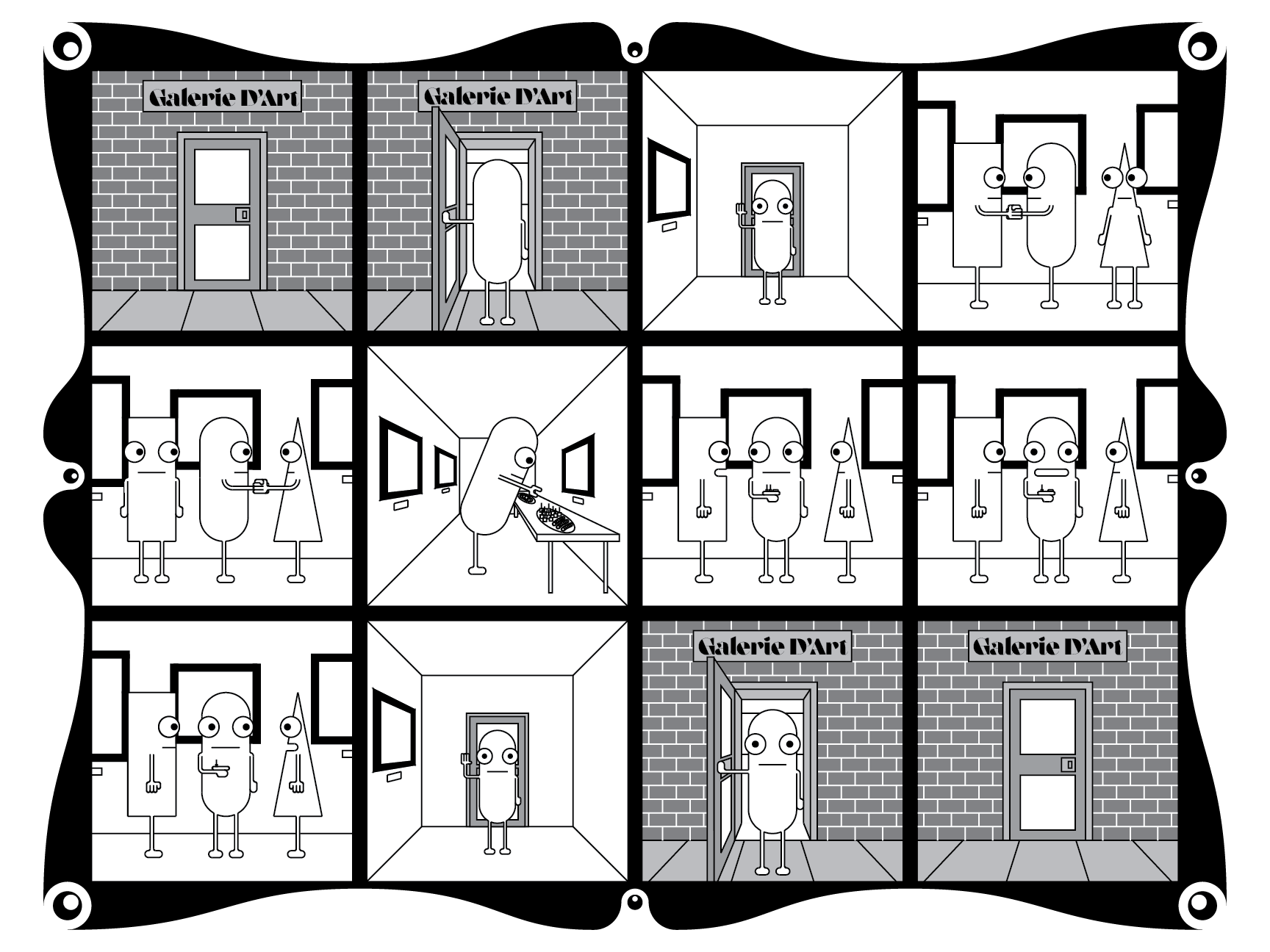 Galerie D'Art

Galerie D'Art

Galerie D'Art

Galerie D'Art