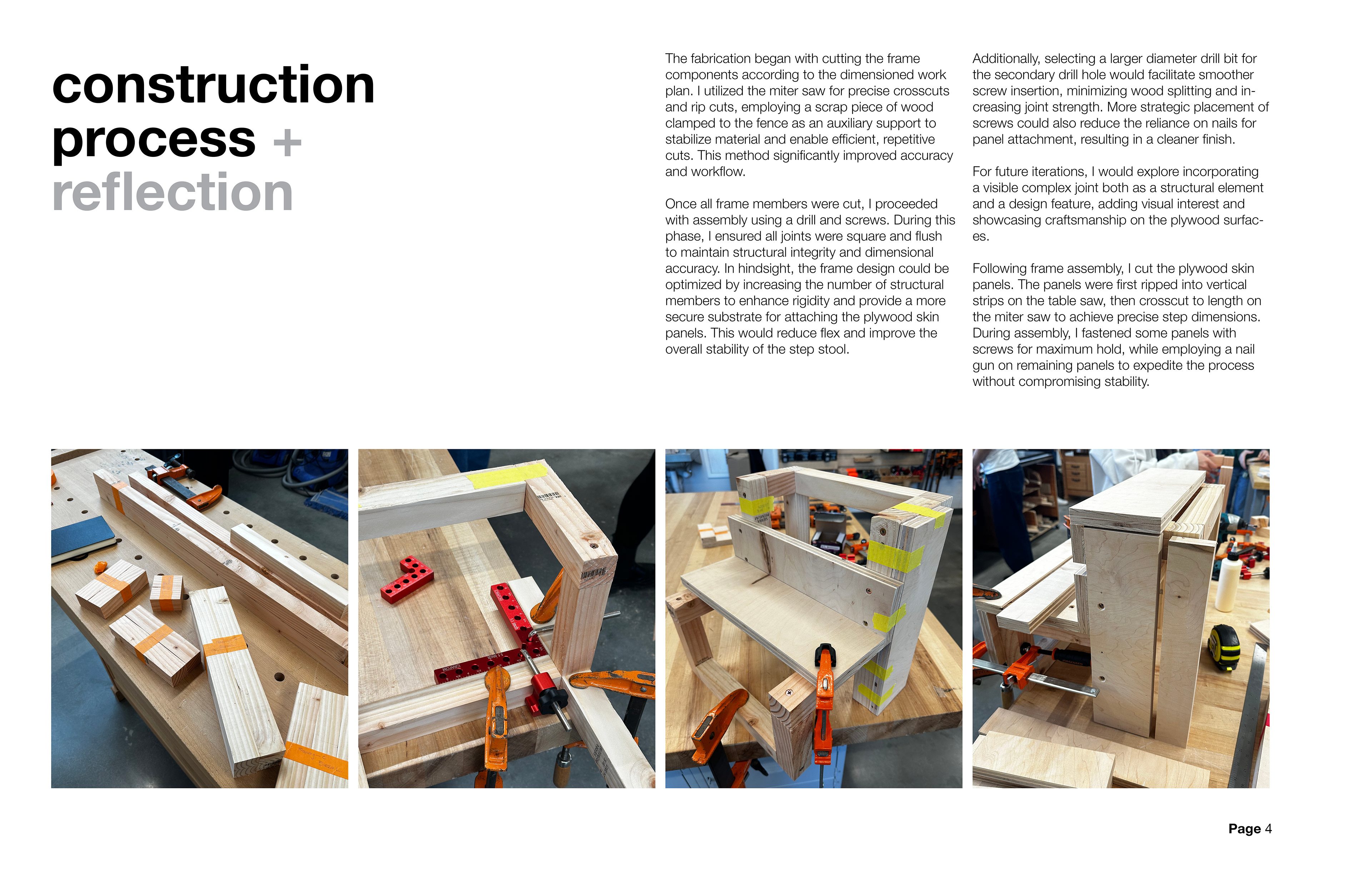 construction process + reflection

The fabrication began with cutting the frame components according to the dimensioned work plan. I utilized the miter saw for precise crosscuts and rip cuts, employing a scrap piece of wood clamped to the fence as an auxiliary support to stabilize material and enable efficient, repetitive cuts. This method significantly improved accuracy and workflow.

Once all frame members were cut, I proceeded with assembly using a drill and screws. During this phase, I ensured all joints were square and flush to maintain structural integrity and dimensional accuracy. In hindsight, the frame design could be optimized by increasing the number of structural members to enhance rigidity and provide a more secure substrate for attaching the plywood skin panels. This would reduce flex and improve the overall stability of the step stool.

Additionally, selecting a larger diameter drill bit for the secondary drill hole would facilitate smoother screw insertion, minimizing wood splitting and increasing joint strength. More strategic placement of screws could also reduce the reliance on nails for panel attachment, resulting in a cleaner finish.

For future iterations, I would explore incorporating a visible complex joint both as a structural element and a design feature, adding visual interest and showcasing craftsmanship on the plywood surfaces.

Following frame assembly, I cut the plywood skin panels. The panels were first ripped into vertical strips on the table saw, then crosscut to length on the miter saw to achieve precise step dimensions. During assembly, I fastened some panels with screws for maximum hold, while employing a nail gun on remaining panels to expedite the process without compromising stability.

Page 4