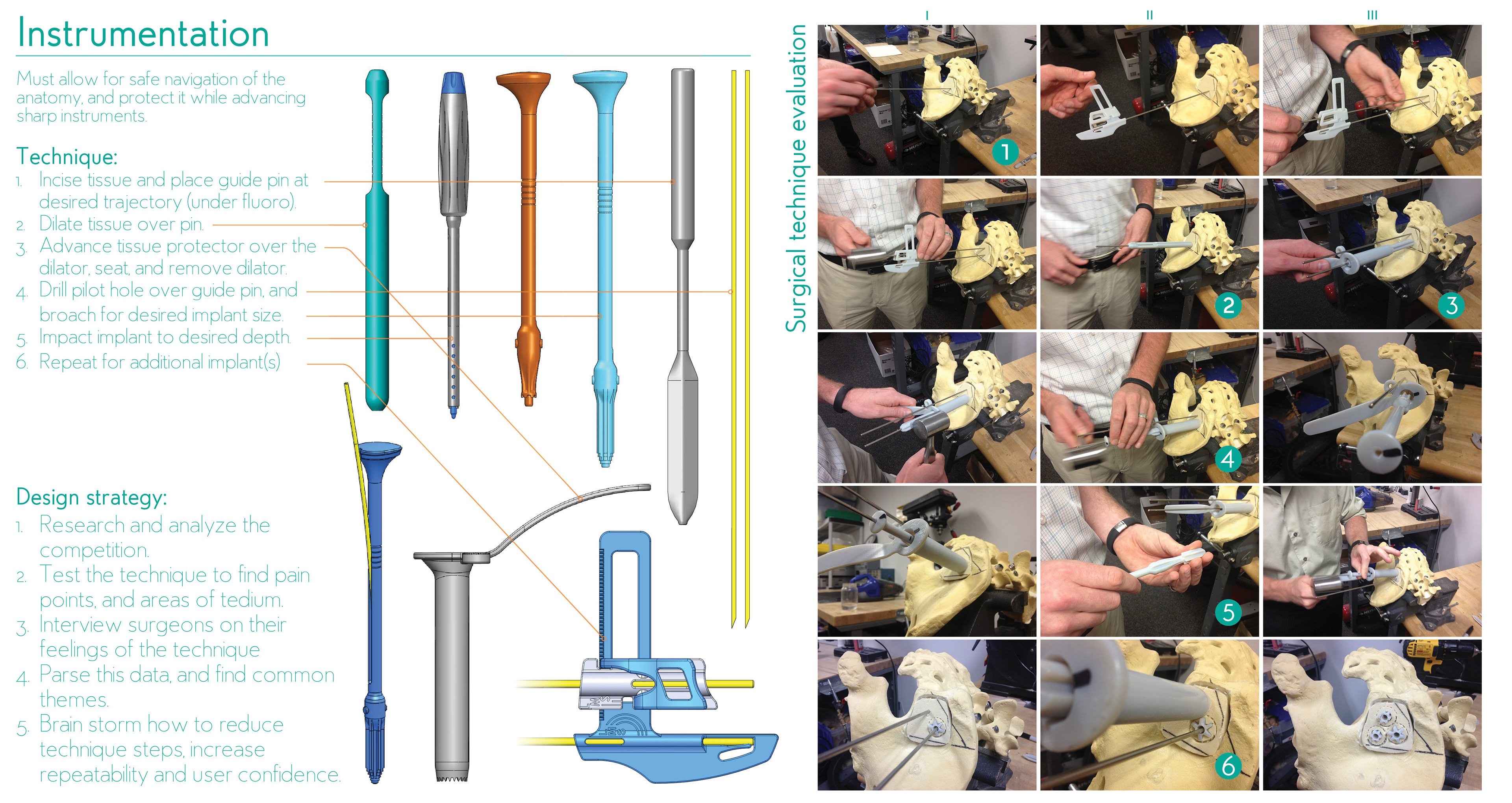 Instrumentation

Must allow for safe navigation of the anatomy, and protect it while advancing sharp instruments.

Technique:
1. Incise tissue and place guide pin at desired trajectory (under fluoro).
2. Dilate tissue over pin.
3. Advance tissue protector over the dilator, seat, and remove dilator.
4. Drill pilot hole over guide pin, and broach for desired implant size.
5. Impact implant to desired depth.
6. Repeat for additional implant(s)

Design strategy:
1. Research and analyze the competition.
2. Test the technique to find pain points, and areas of tedium.
3. Interview surgeons on their feelings of the technique
4. Parse this data, and find common themes.
5. Brain storm how to reduce technique steps, increase repeatability and user confidence.

Surgical technique evaluation

I
II
III

1
2
3
4
5
6