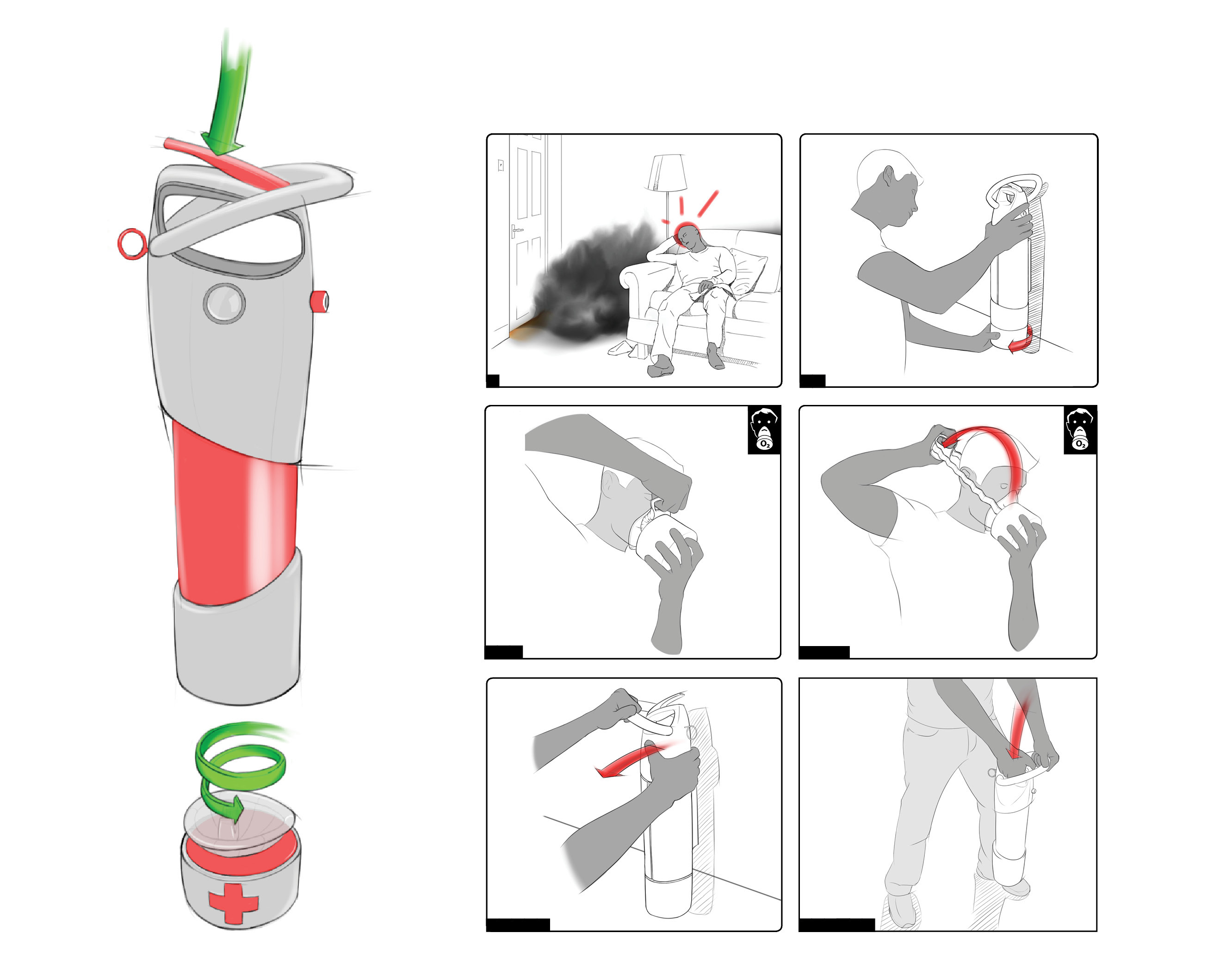 $O_2$

$O_2$