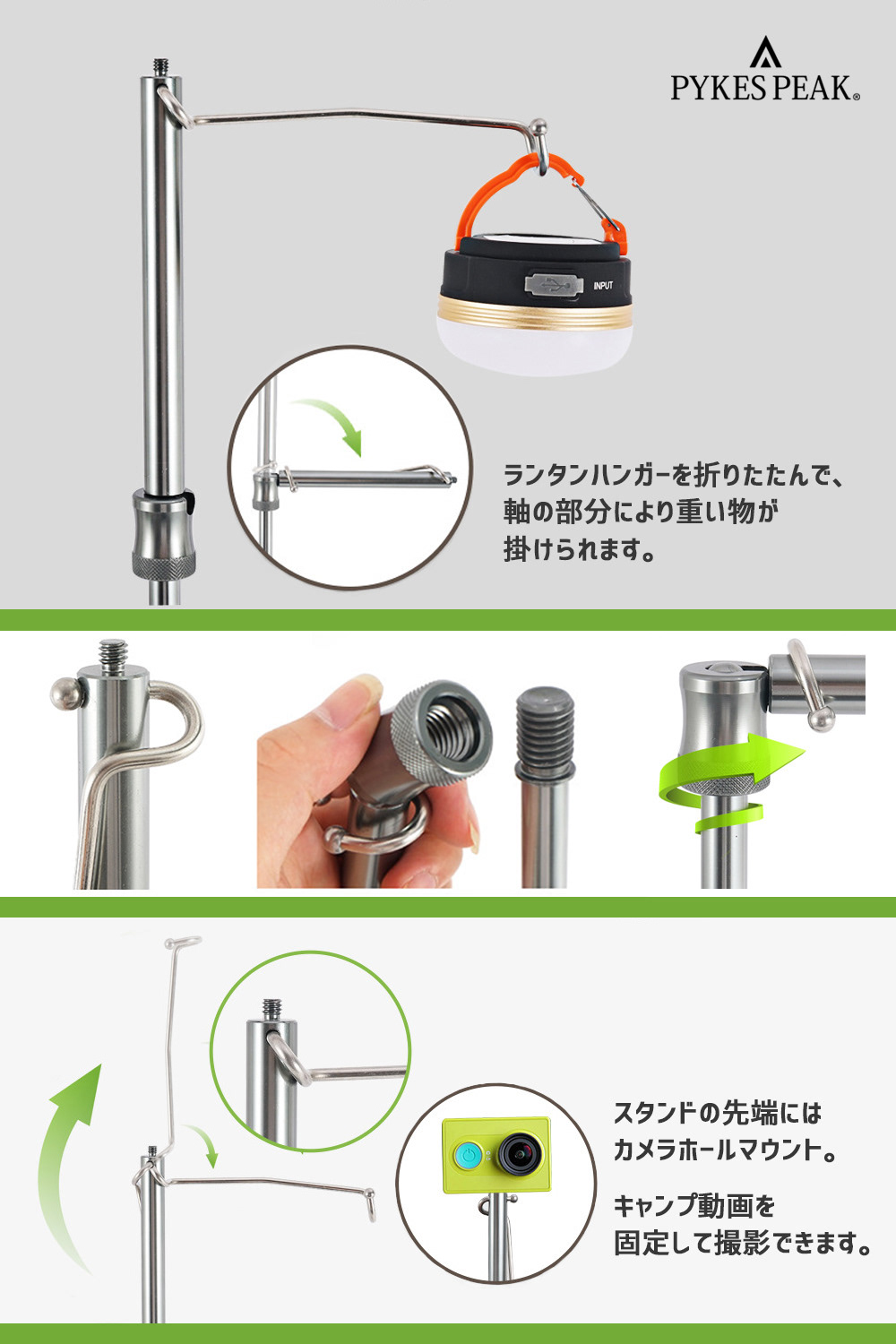 PYKES PEAK®

INPUT

ランタンハンガーを折りたたんで、軸の部分により重い物が掛けられます。

スタンドの先端にはカメラホールマウント。

キャンプ動画を固定して撮影できます。