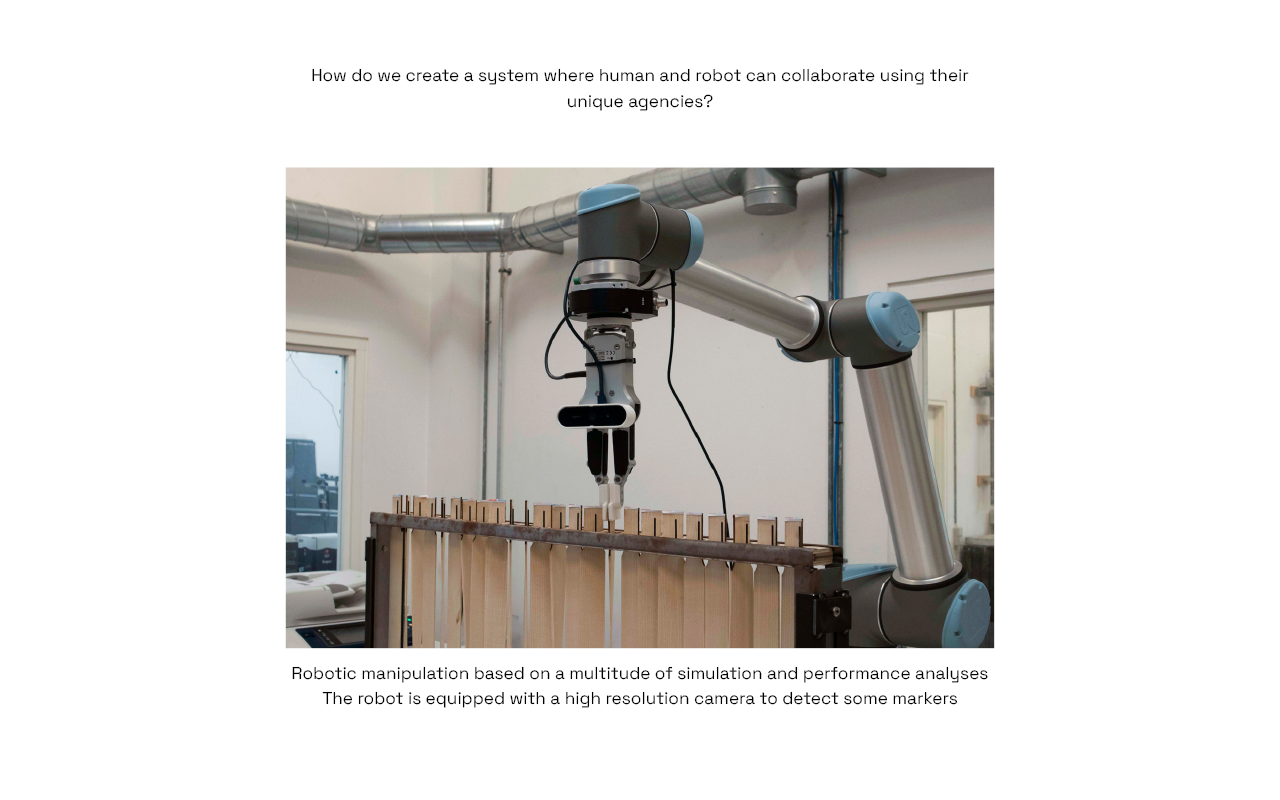 How do we create a system where human and robot can collaborate using their unique agencies?

Robotic manipulation based on a multitude of simulation and performance analyses
The robot is equipped with a high resolution camera to detect some markers