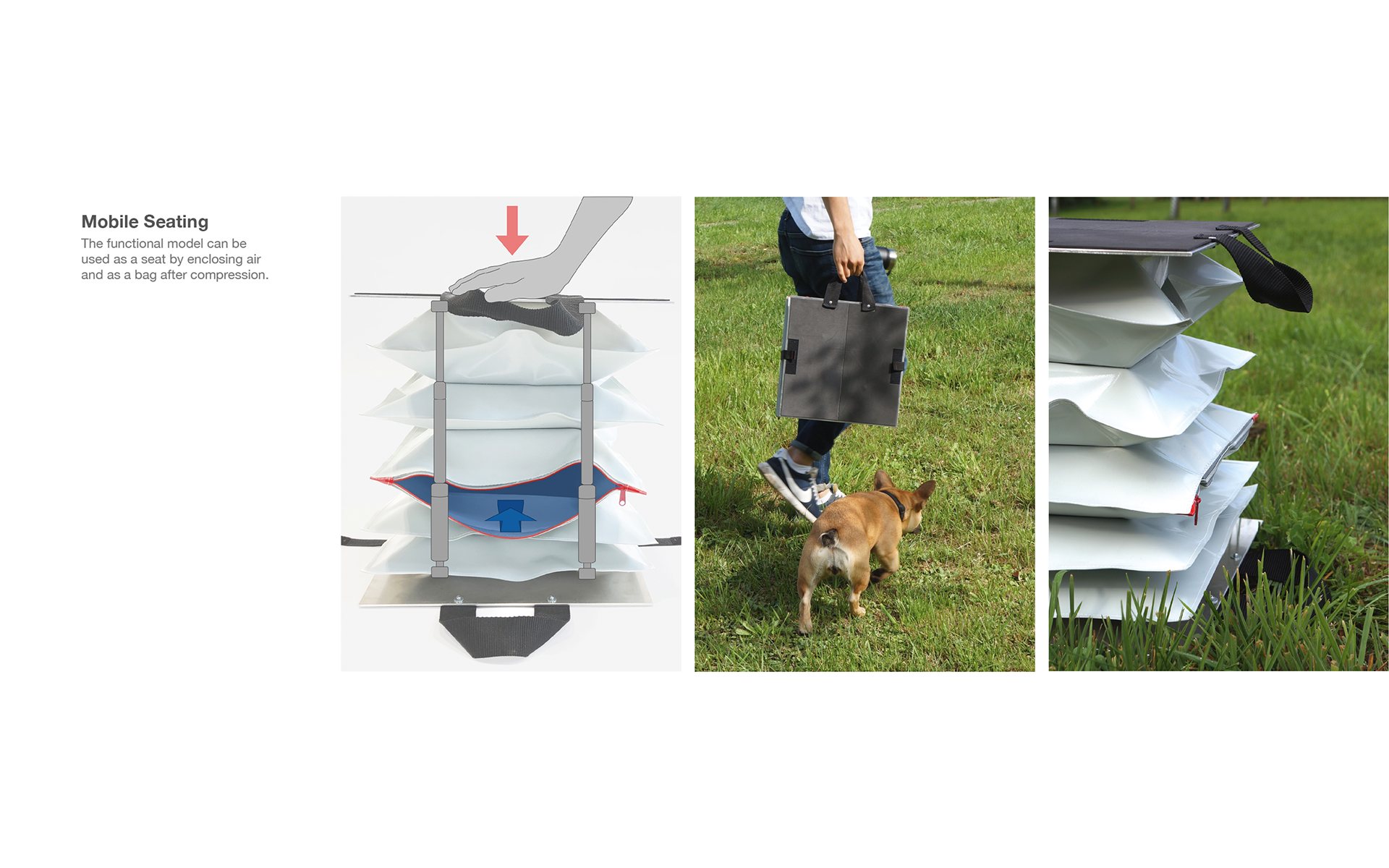 Mobile Seating

The functional model can be used as a seat by enclosing air and as a bag after compression.