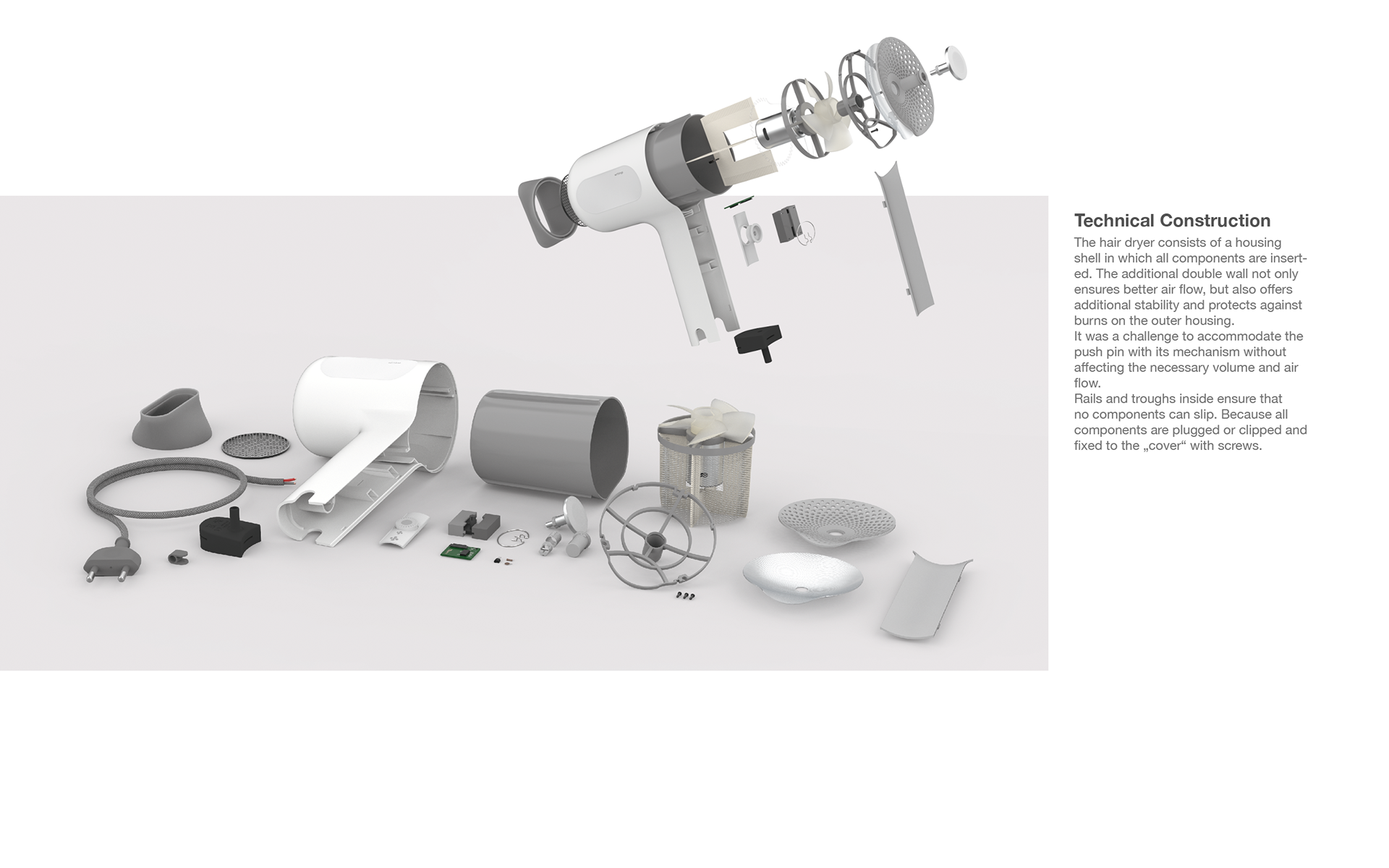 Technical Construction
The hair dryer consists of a housing shell in which all components are inserted. The additional double wall not only ensures better air flow, but also offers additional stability and protects against burns on the outer housing.
It was a challenge to accommodate the push pin with its mechanism without affecting the necessary volume and air flow.
Rails and troughs inside ensure that no components can slip. Because all components are plugged or clipped and fixed to the „cover“ with screws.