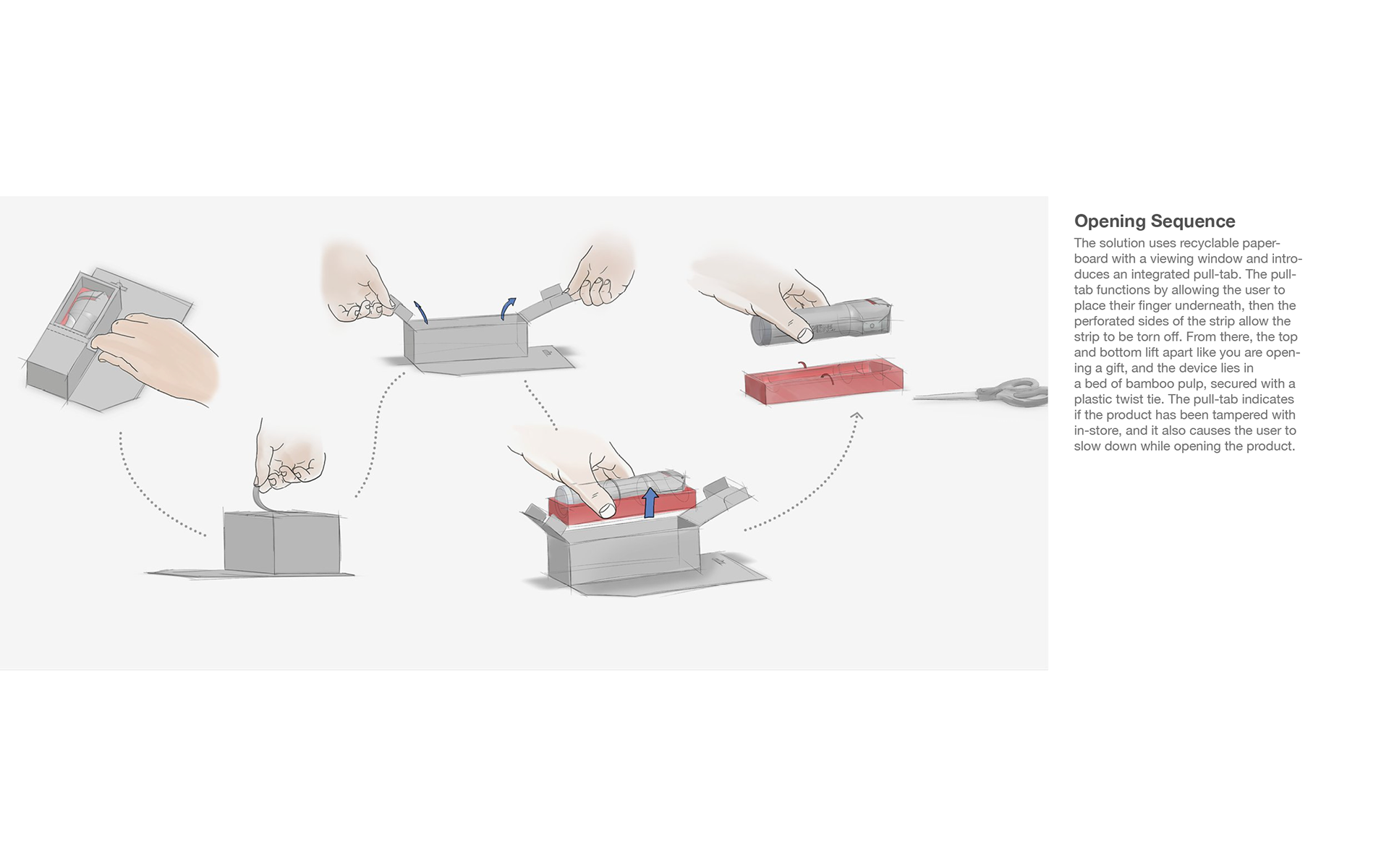 Opening Sequence

The solution uses recyclable paperboard with a viewing window and introduces an integrated pull-tab. The pull-tab functions by allowing the user to place their finger underneath, then the perforated sides of the strip allow the strip to be torn off. From there, the top and bottom lift apart like you are opening a gift, and the device lies in
a bed of bamboo pulp, secured with a plastic twist tie. The pull-tab indicates if the product has been tampered with in-store, and it also causes the user to slow down while opening the product.