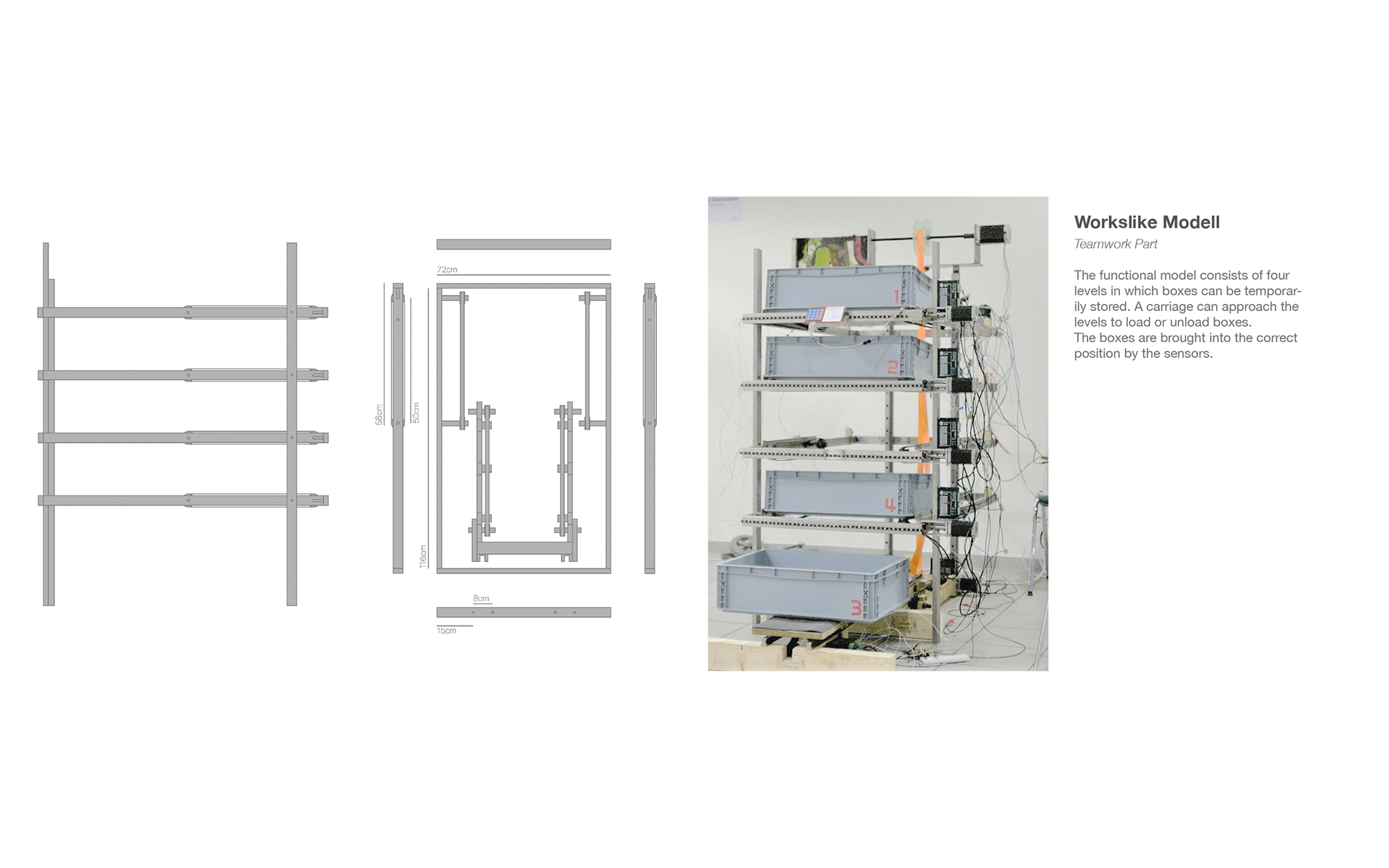 72cm

58cm

50cm

116cm

8cm

15cm

1

2

4

3

Workslike Modell

Teamwork Part

The functional model consists of four levels in which boxes can be temporarily stored. A carriage can approach the levels to load or unload boxes.
The boxes are brought into the correct position by the sensors.