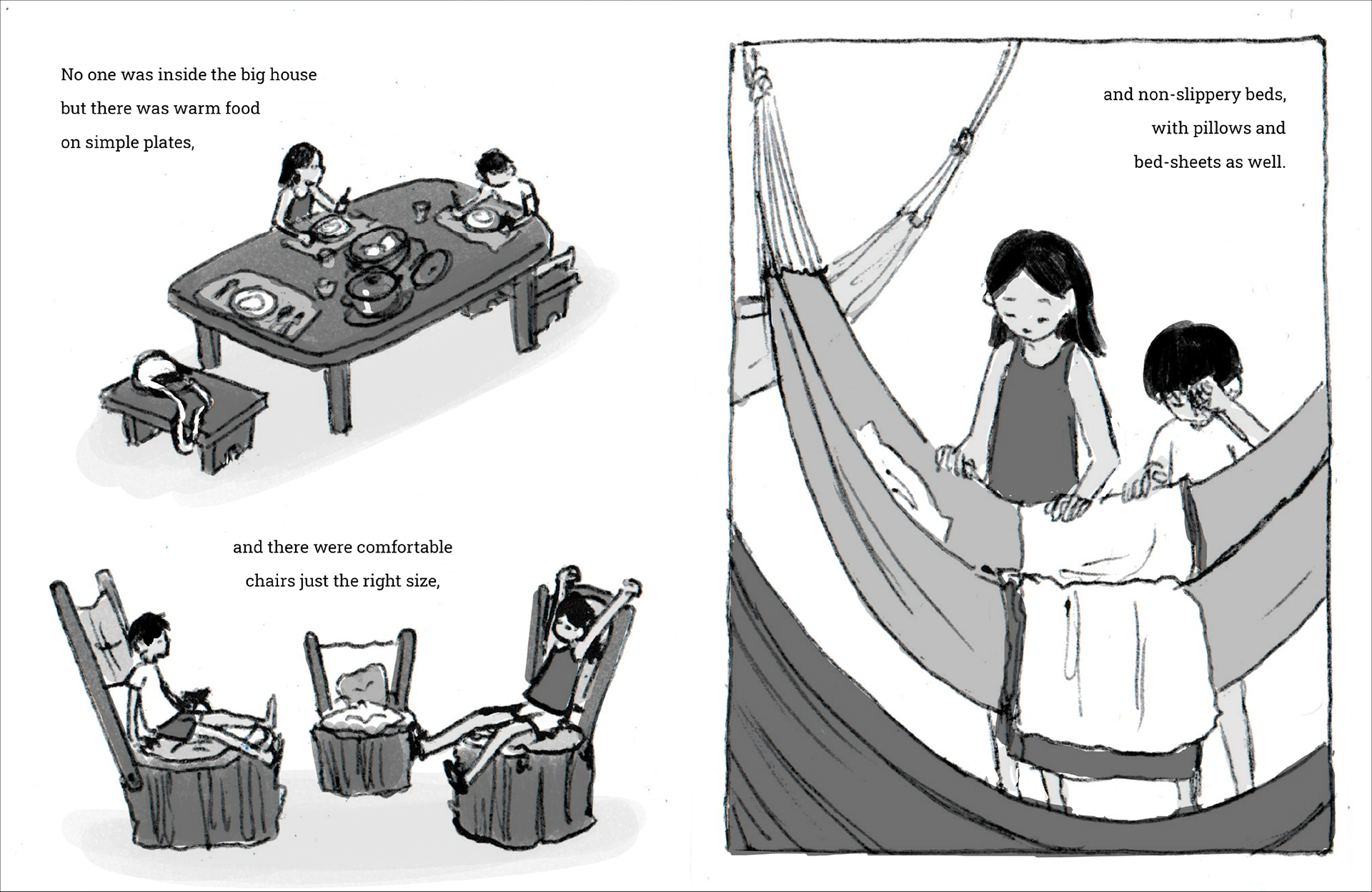 No one was inside the big house but there was warm food on simple plates,

and there were comfortable chairs just the right size,

and non-slippery beds, with pillows and bed-sheets as well.