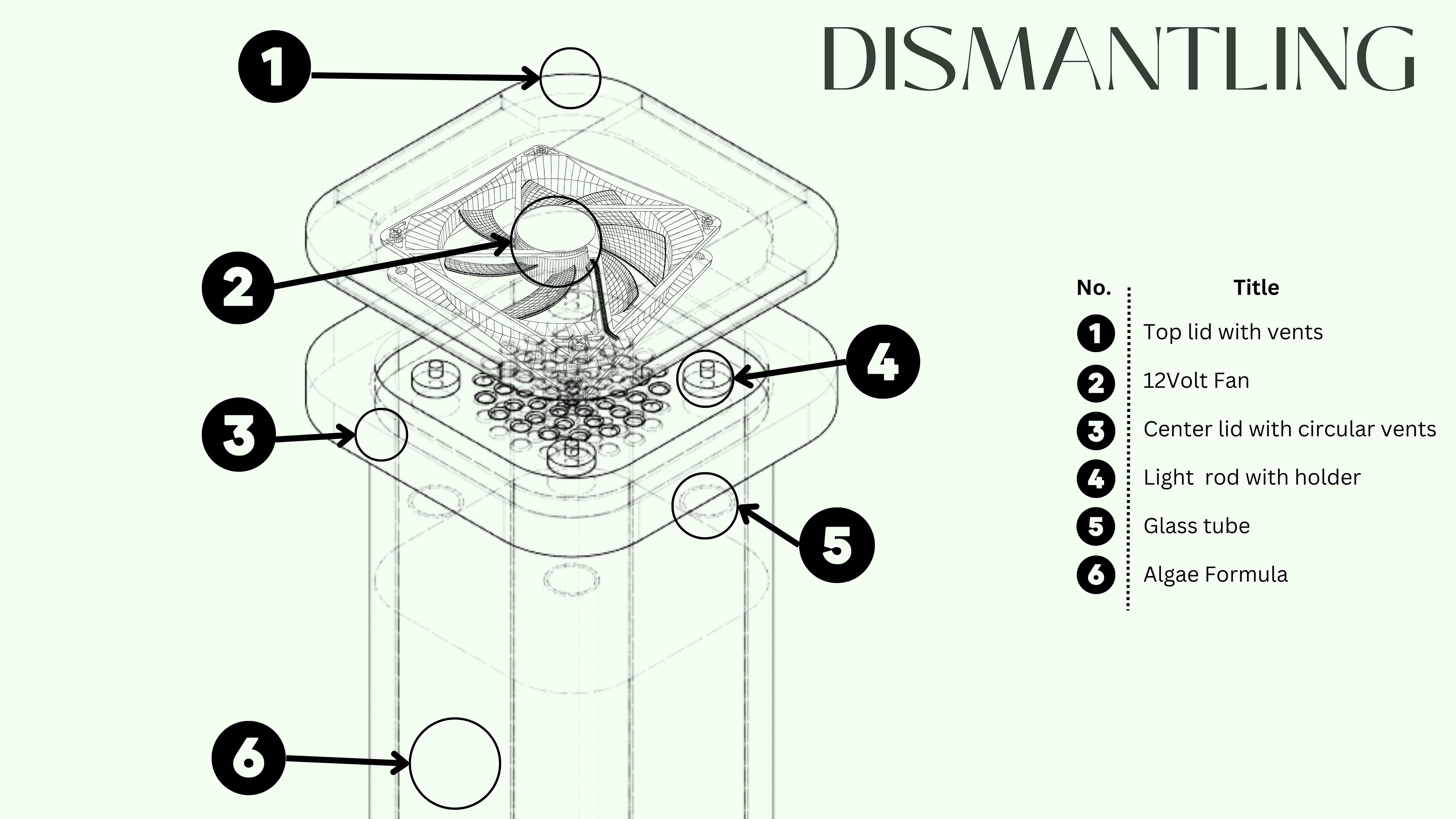 DISMANTLING

1
2
3
4
5
6

| No. | Title |
|---|---|
| 1 | Top lid with vents |
| 2 | 12Volt Fan |
| 3 | Center lid with circular vents |
| 4 | Light rod with holder |
| 5 | Glass tube |
| 6 | Algae Formula |