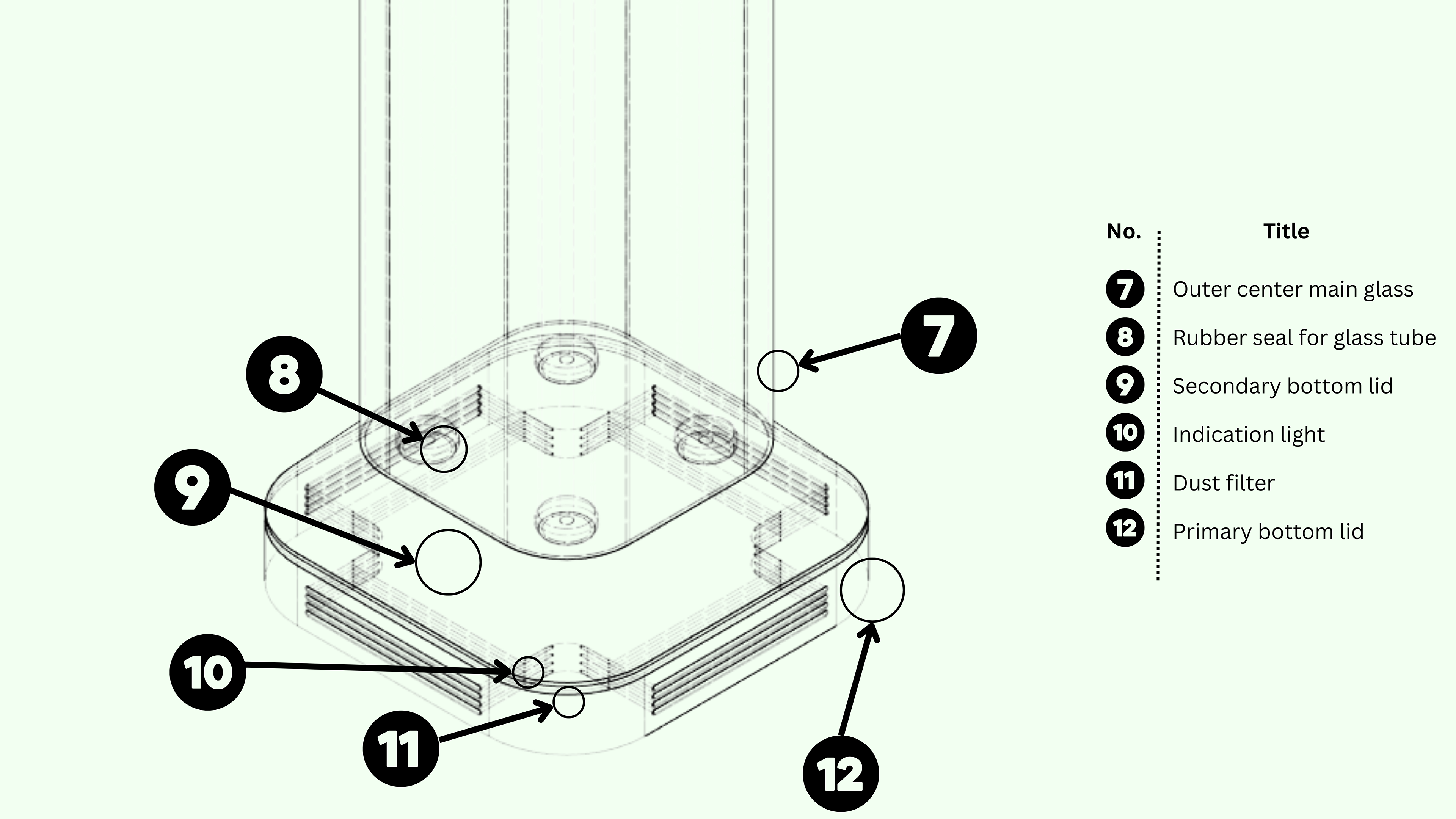 8

7

9

10

11

12

| No. | Title |
|---|---|
| 7 | Outer center main glass |
| 8 | Rubber seal for glass tube |
| 9 | Secondary bottom lid |
| 10 | Indication light |
| 11 | Dust filter |
| 12 | Primary bottom lid |