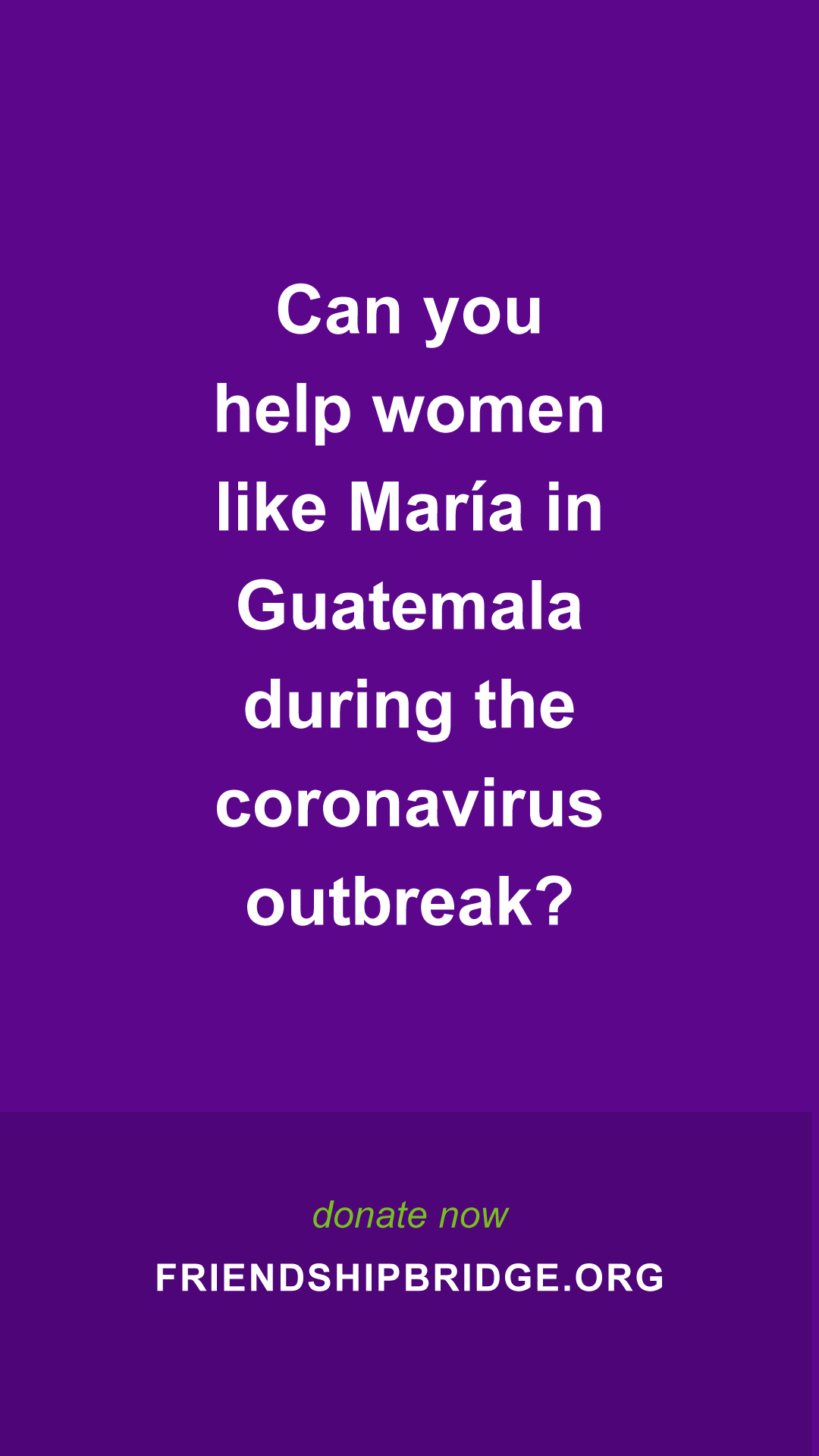 Can you help women like María in Guatemala during the coronavirus outbreak?

donate now

FRIENDSHIPBRIDGE.ORG