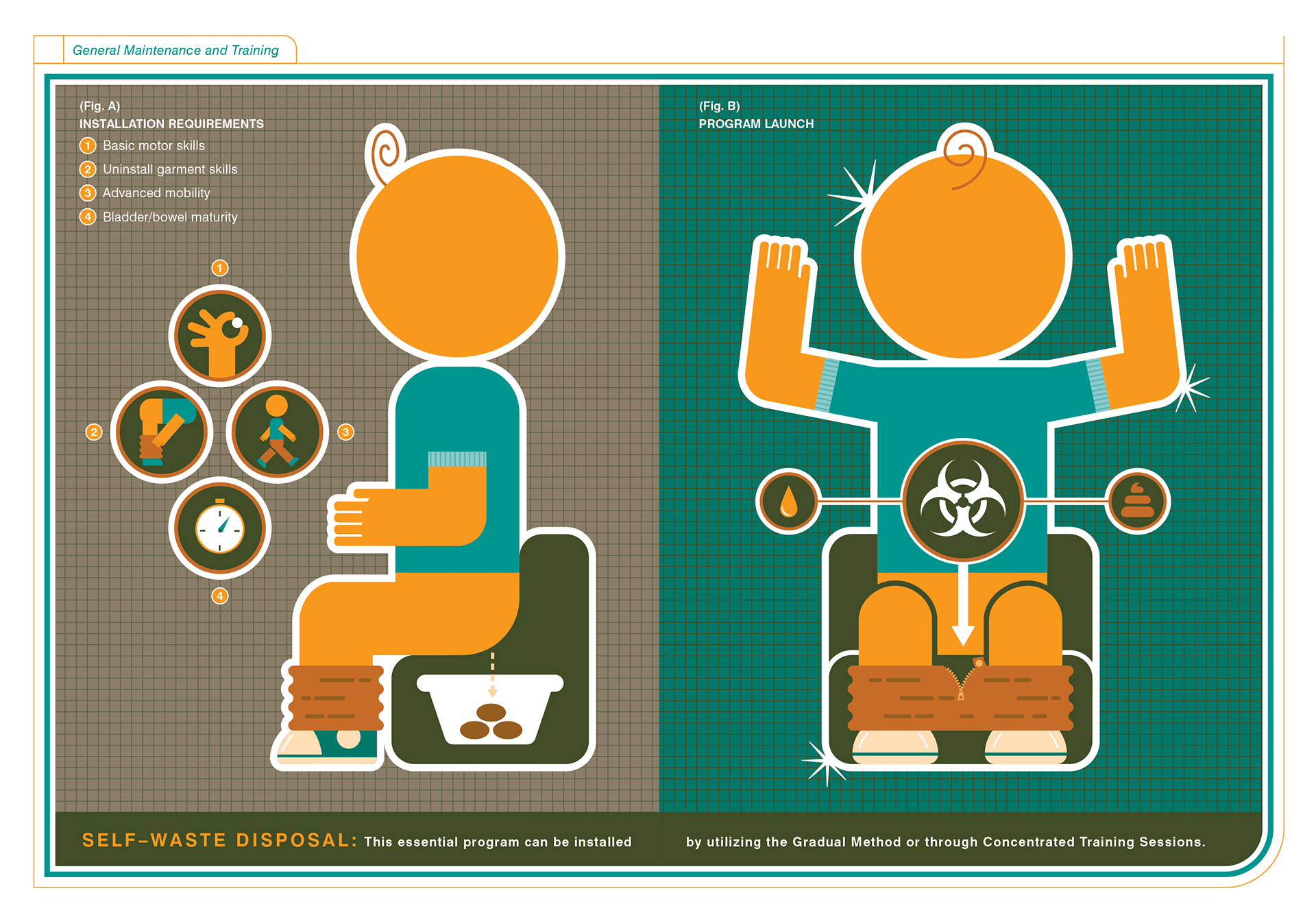 General Maintenance and Training

(Fig. A)
INSTALLATION REQUIREMENTS
1 Basic motor skills
2 Uninstall garment skills
3 Advanced mobility
4 Bladder/bowel maturity

1
2
3
4

(Fig. B)
PROGRAM LAUNCH

SELF–WASTE DISPOSAL: This essential program can be installed by utilizing the Gradual Method or through Concentrated Training Sessions.