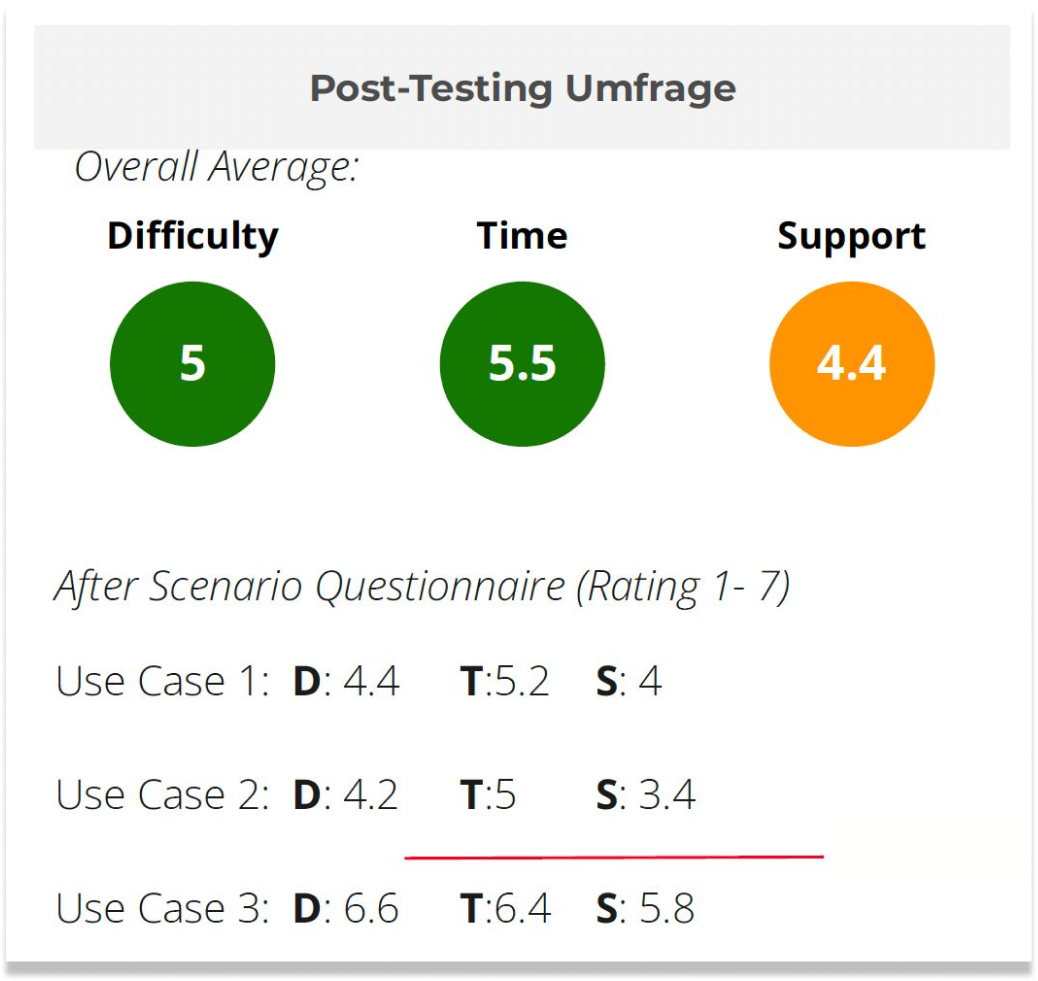 Post-Testing Umfrage

Overall Average:

Difficulty
5

Time
5.5

Support
4.4

After Scenario Questionnaire (Rating 1- 7)

Use Case 1: D: 4.4 T:5.2 S: 4

Use Case 2: D: 4.2 T:5 S: 3.4

Use Case 3: D: 6.6 T:6.4 S: 5.8