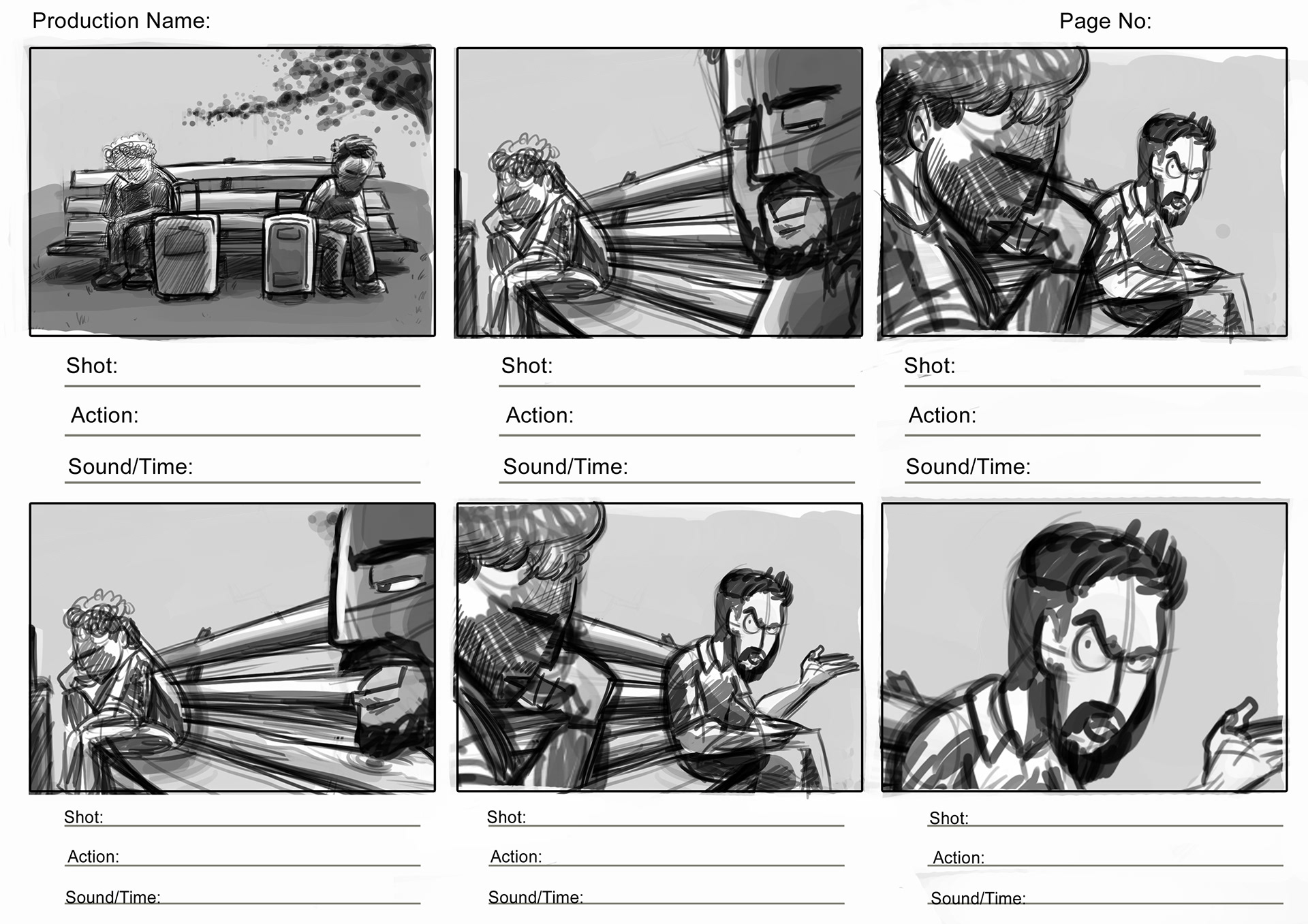 Production Name:

Page No:

Shot:
Action:
Sound/Time:

Shot:
Action:
Sound/Time:

Shot:
Action:
Sound/Time:

Shot:
Action:
Sound/Time:

Shot:
Action:
Sound/Time:

Shot:
Action:
Sound/Time: