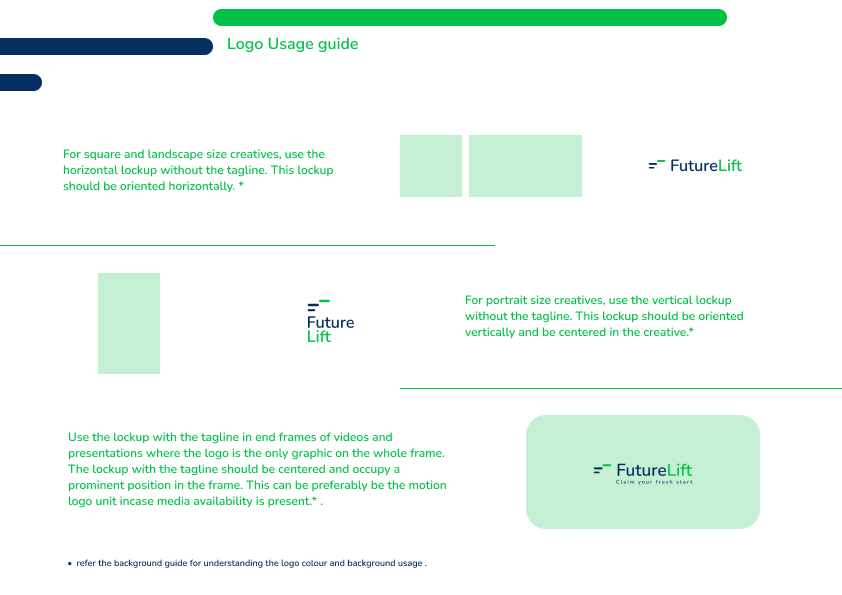 Logo Usage guide

For square and landscape size creatives, use the horizontal lockup without the tagline. This lockup should be oriented horizontally. *

FutureLift

Future
Lift

For portrait size creatives, use the vertical lockup without the tagline. This lockup should be oriented vertically and be centered in the creative.*

Use the lockup with the tagline in end frames of videos and presentations where the logo is the only graphic on the whole frame. The lockup with the tagline should be centered and occupy a prominent position in the frame. This can be preferably be the motion logo unit incase media availability is present.* .

FutureLift
Claim your fresh start

• refer the background guide for understanding the logo colour and background usage .